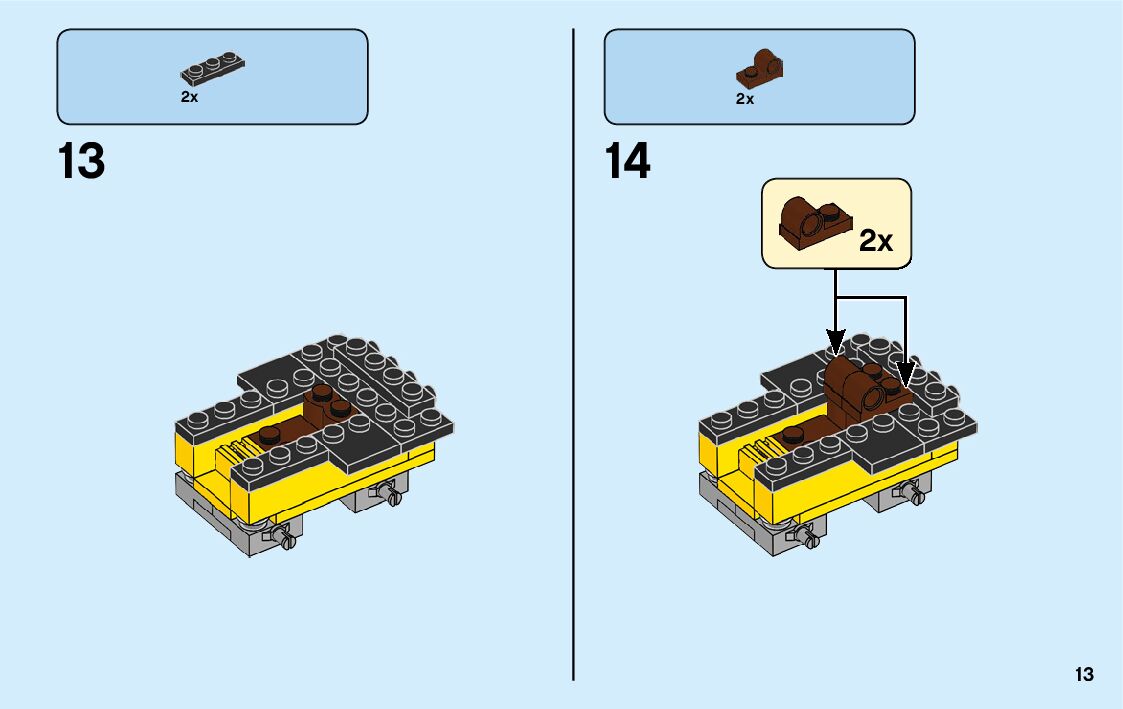 2x

13

2x

14

2x

13