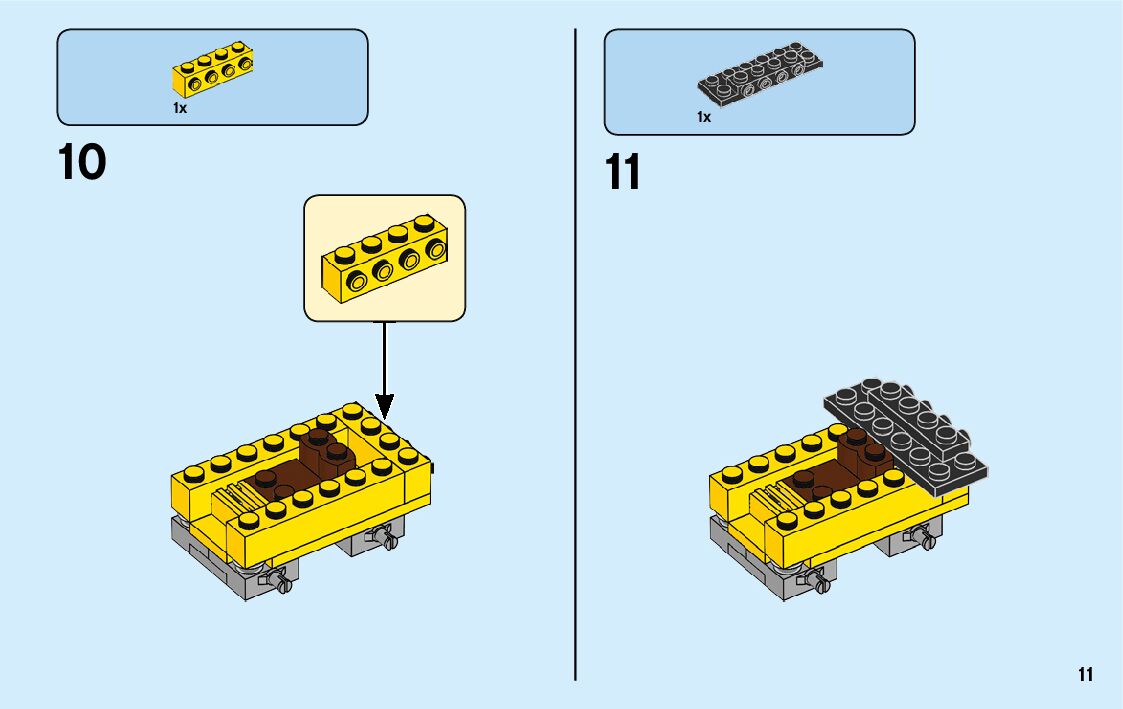 1x

10

1x

11

11