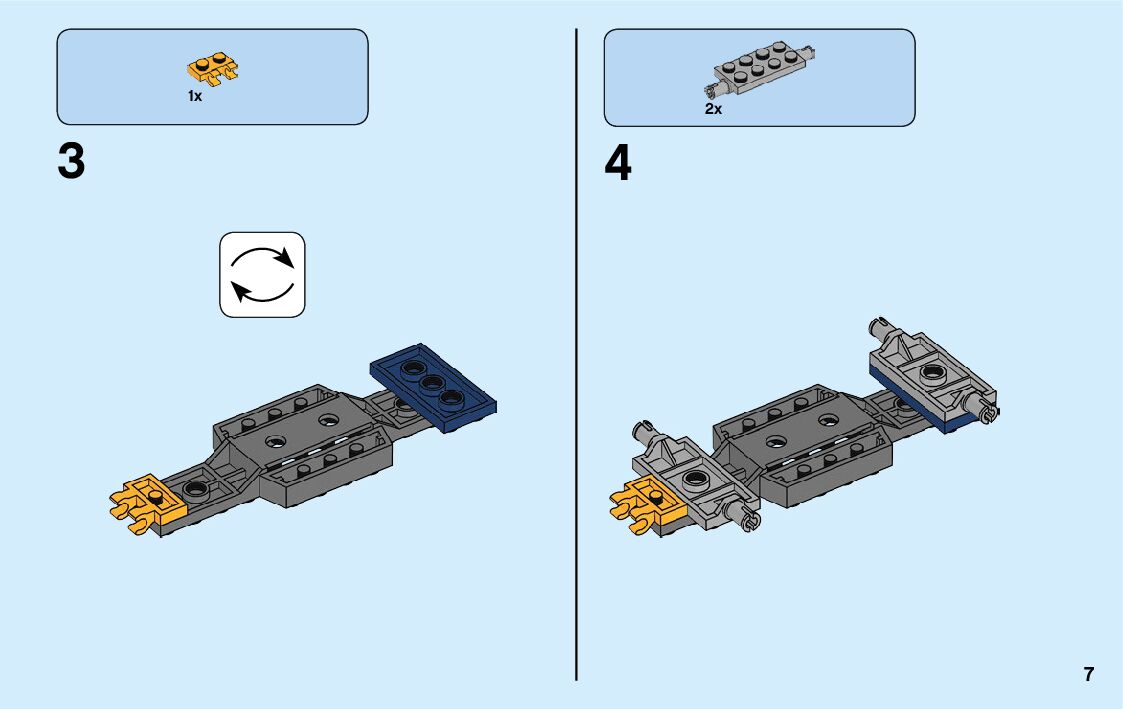 1x

3

2x

4

7