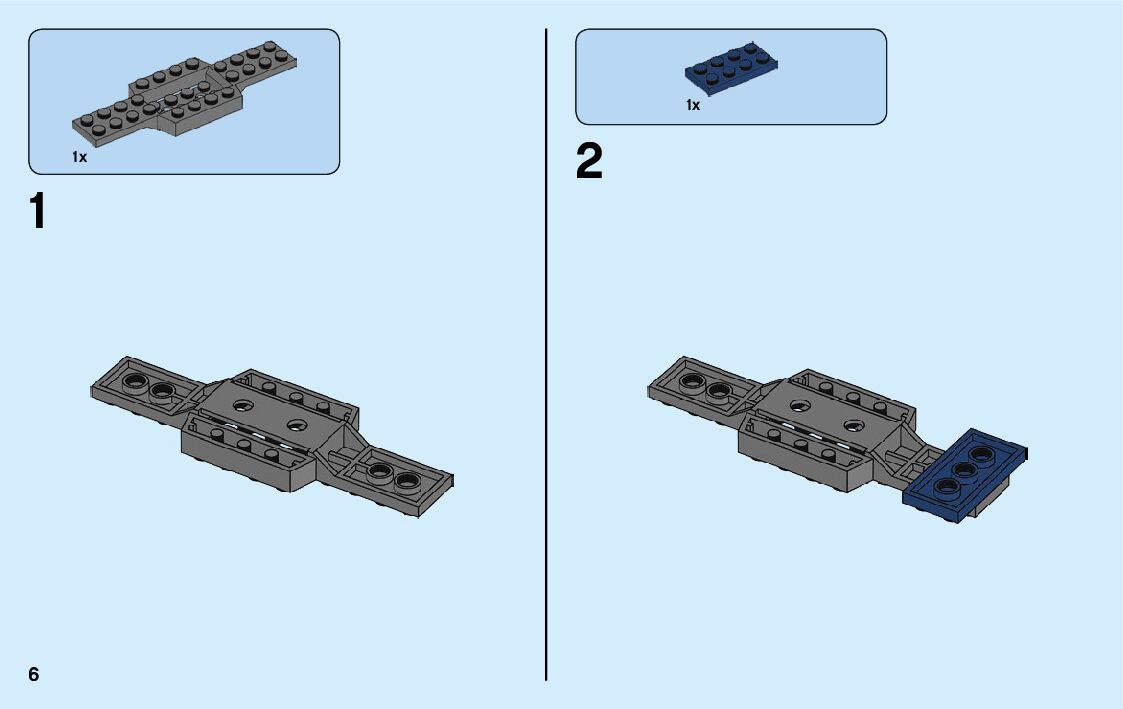 1x

1

1x

2

6