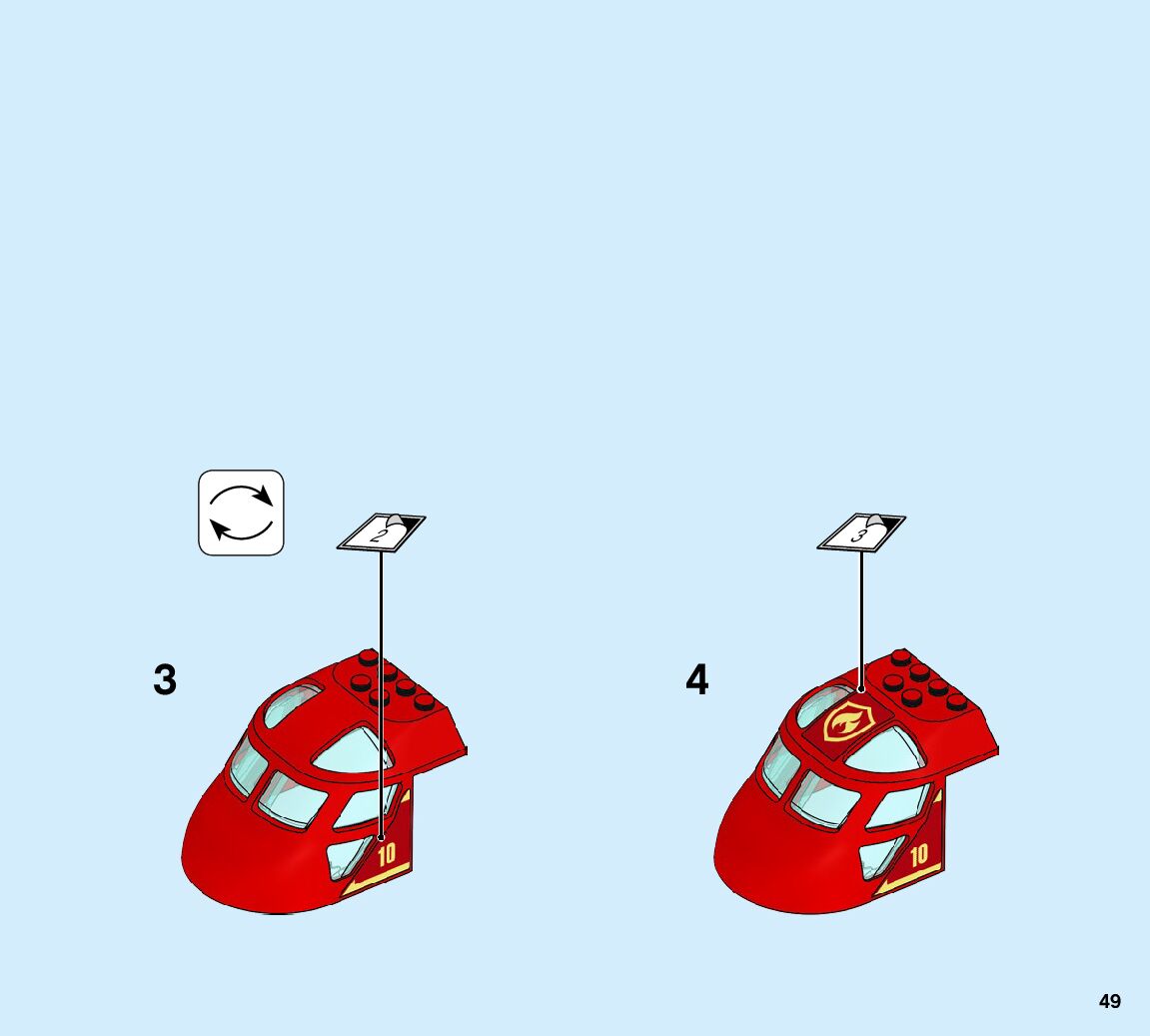 2

3

10

3

4

10

49