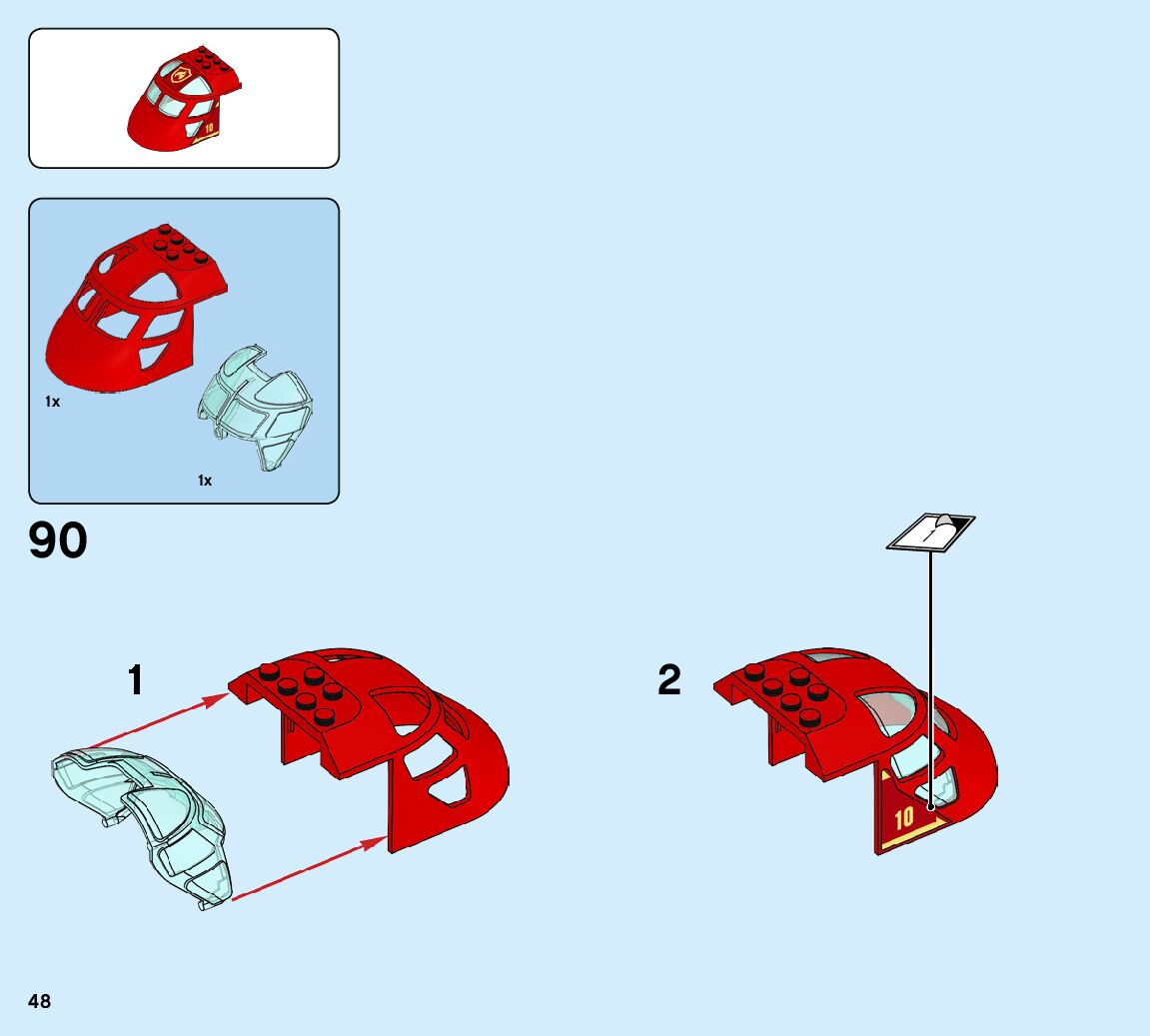 10

1x

1x

90

1

2

10

48