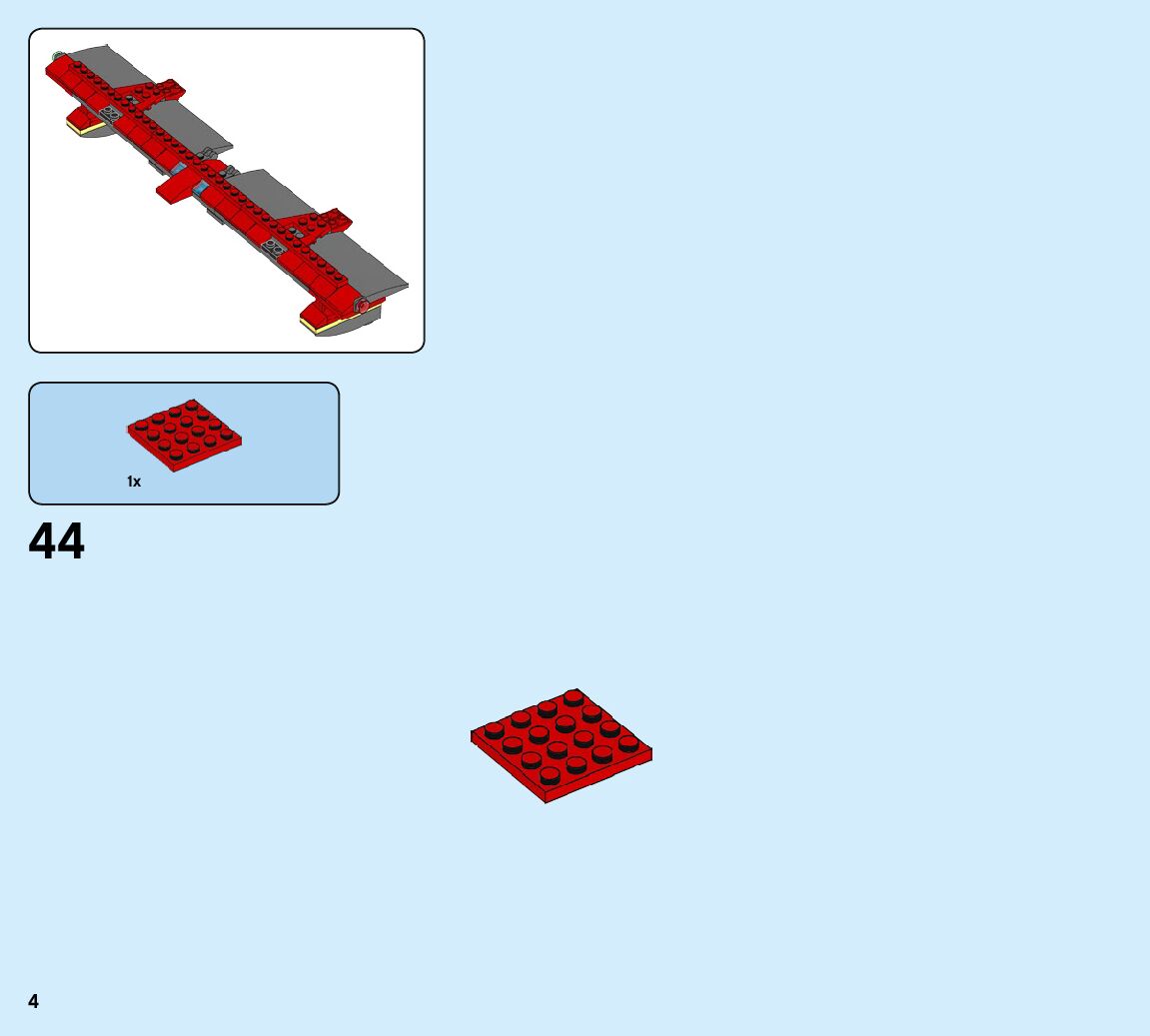 1x

44

4