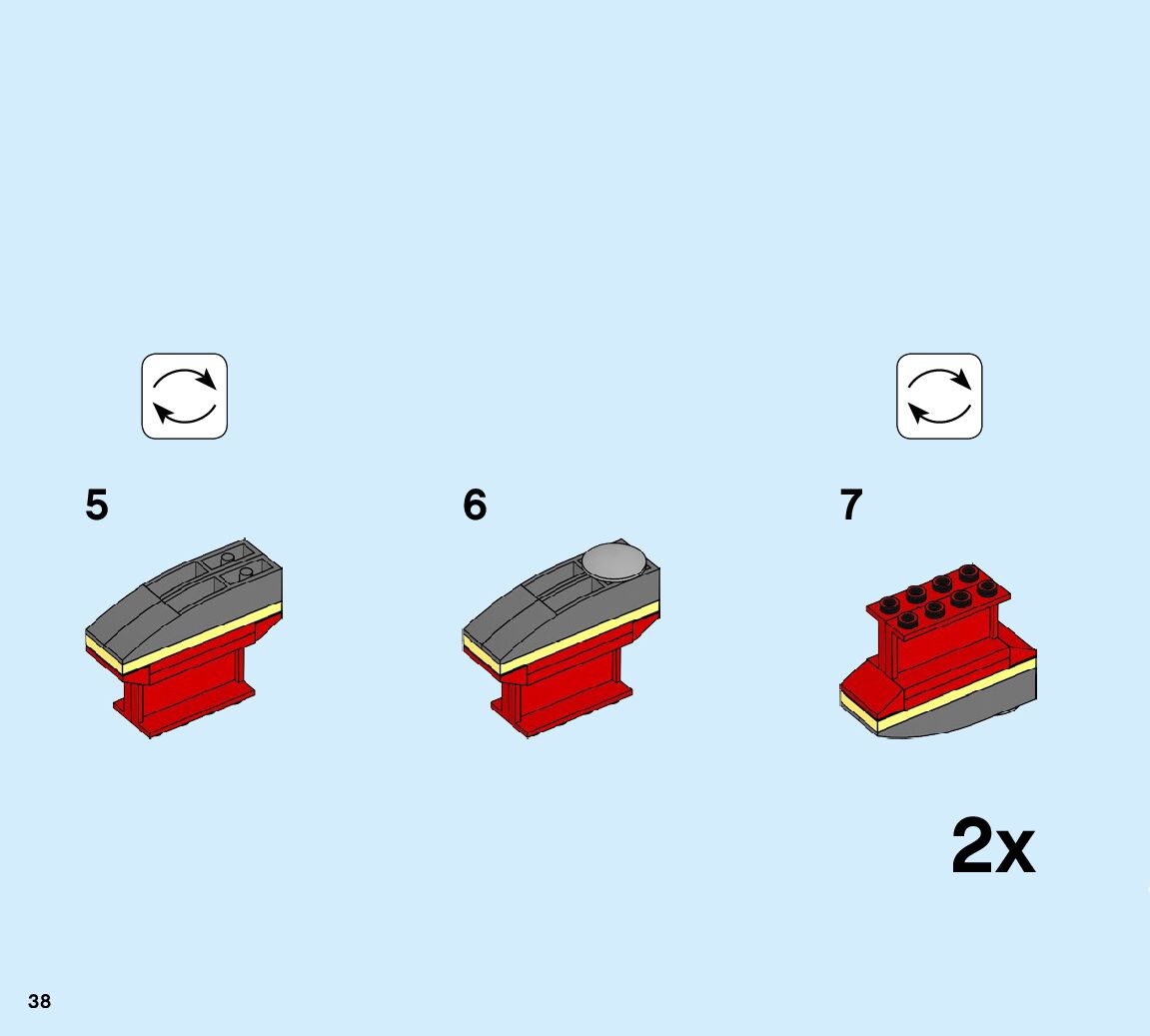 5

6

7

2x

38