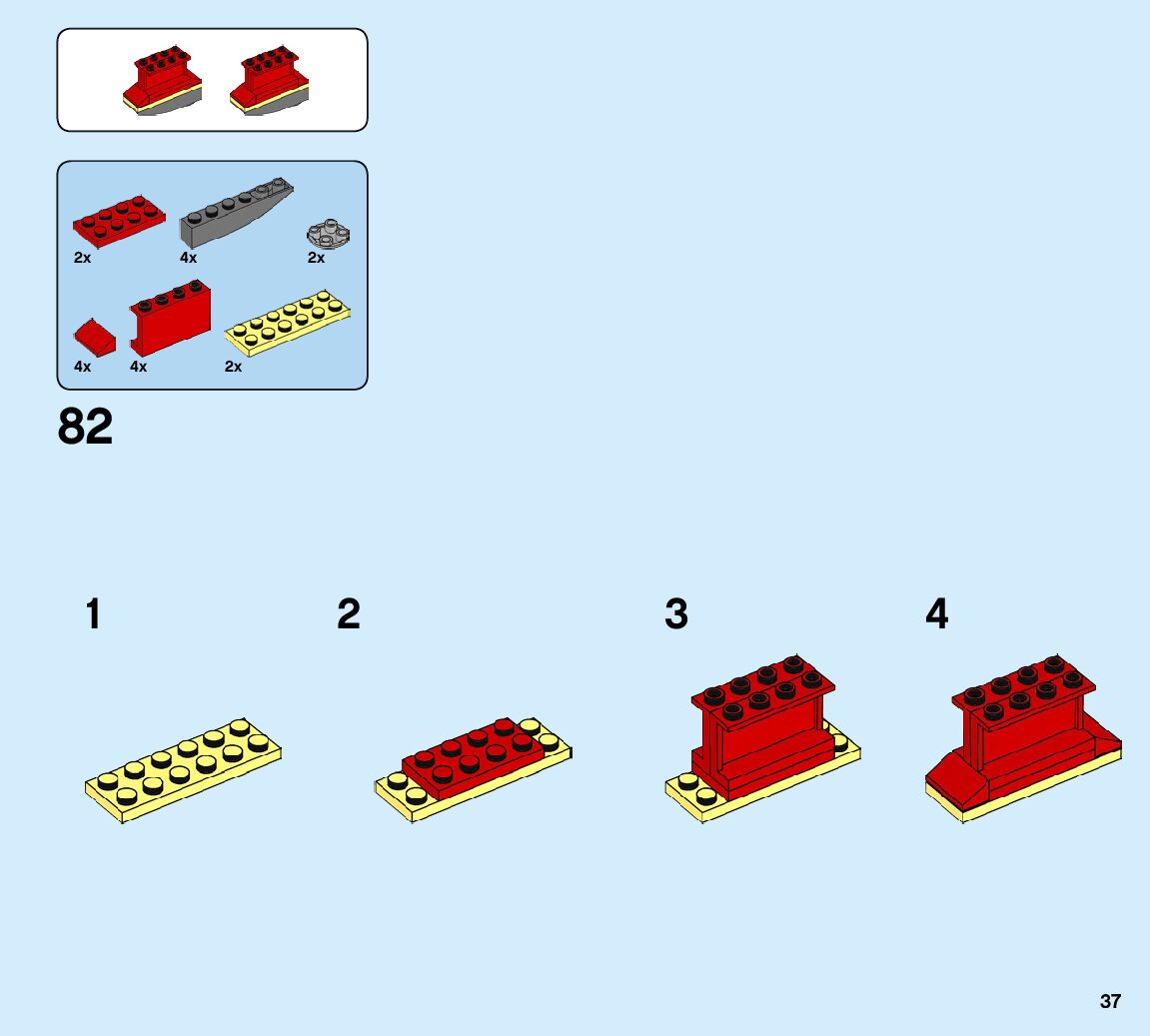 2x
4x
2x
4x
4x
2x

82

1
2
3
4

37