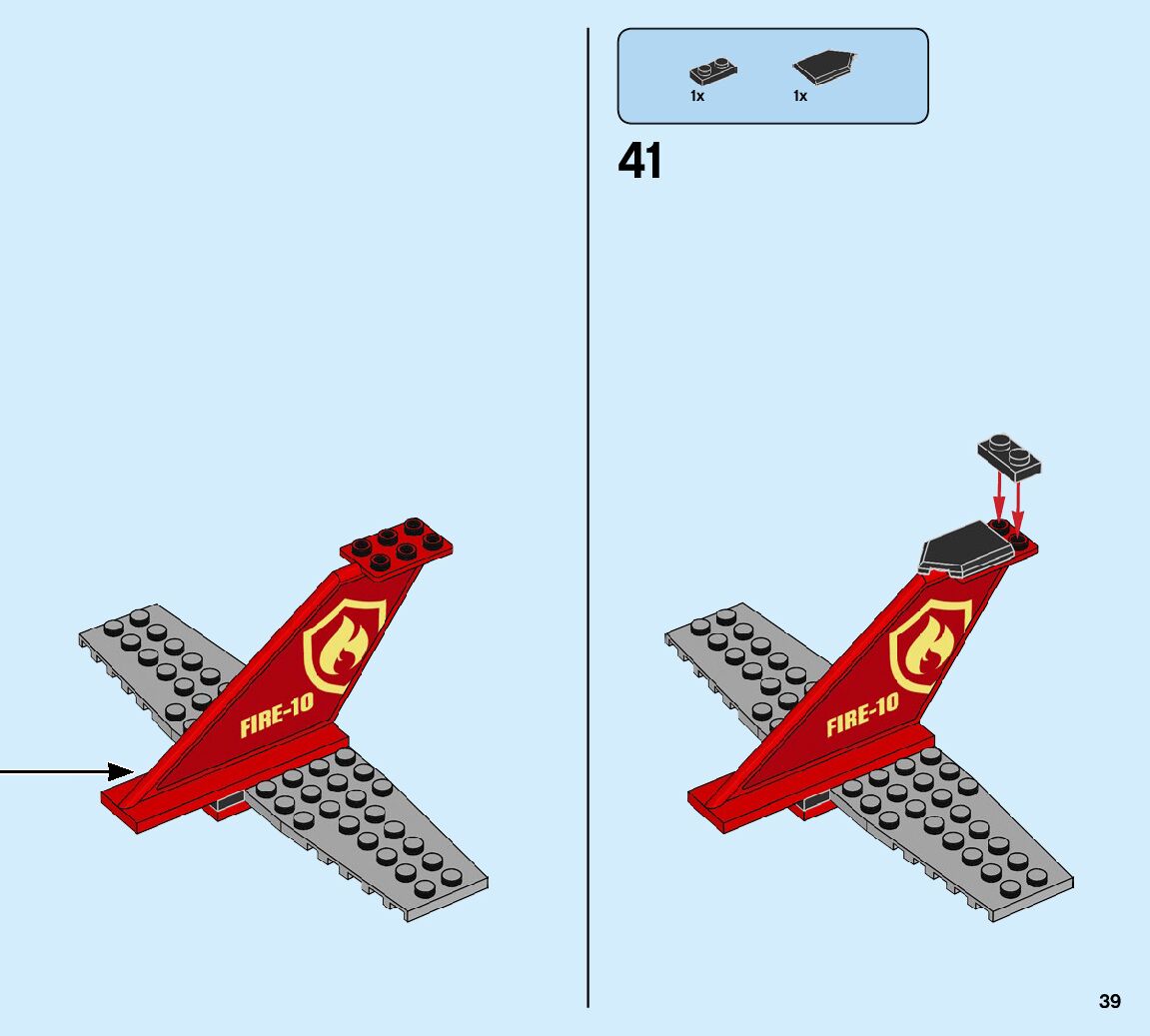 FIRE-10

1x 1x

41

FIRE-10

39