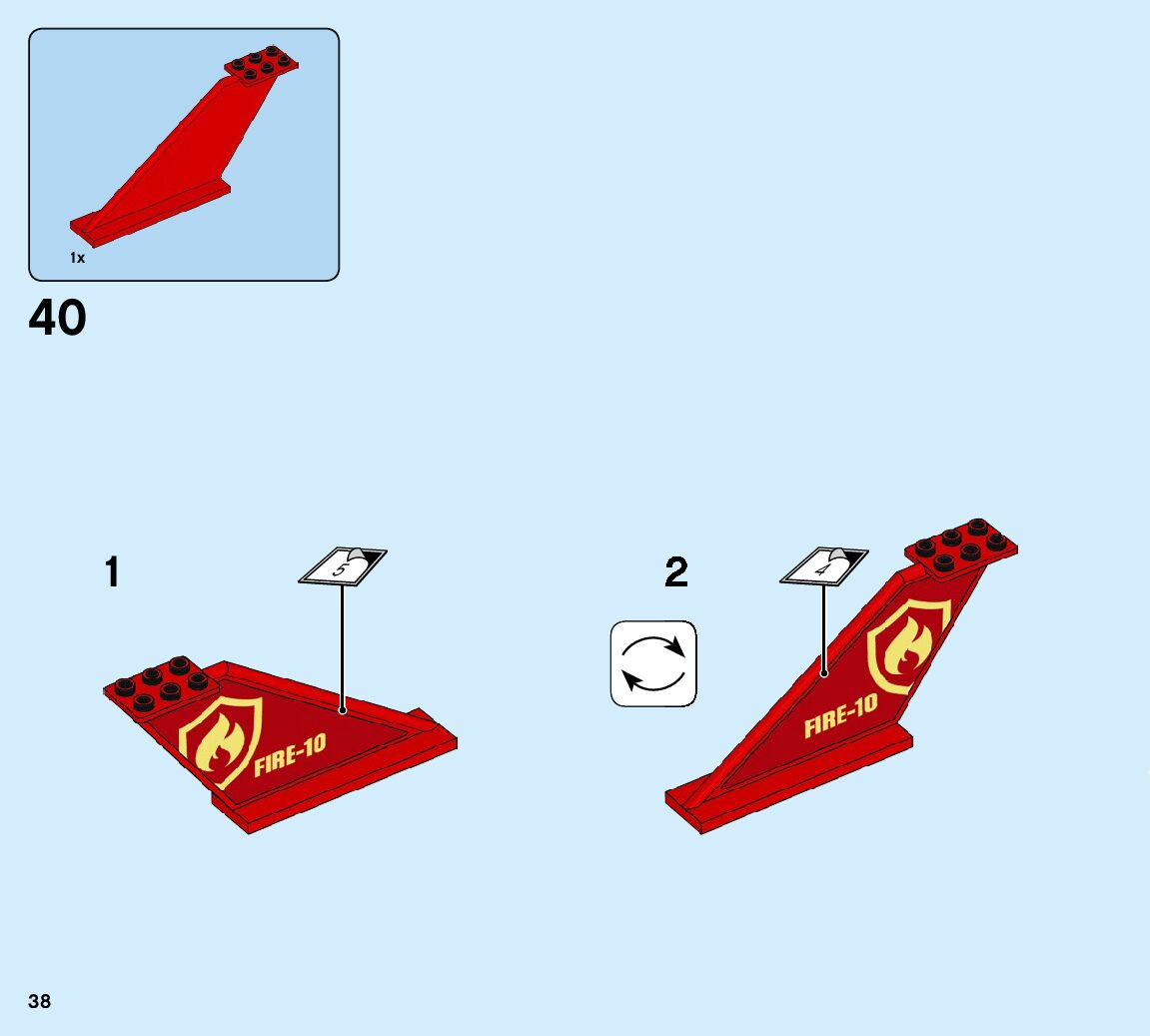 1x

40

1

5

FIRE-10

2

4

FIRE-10

38