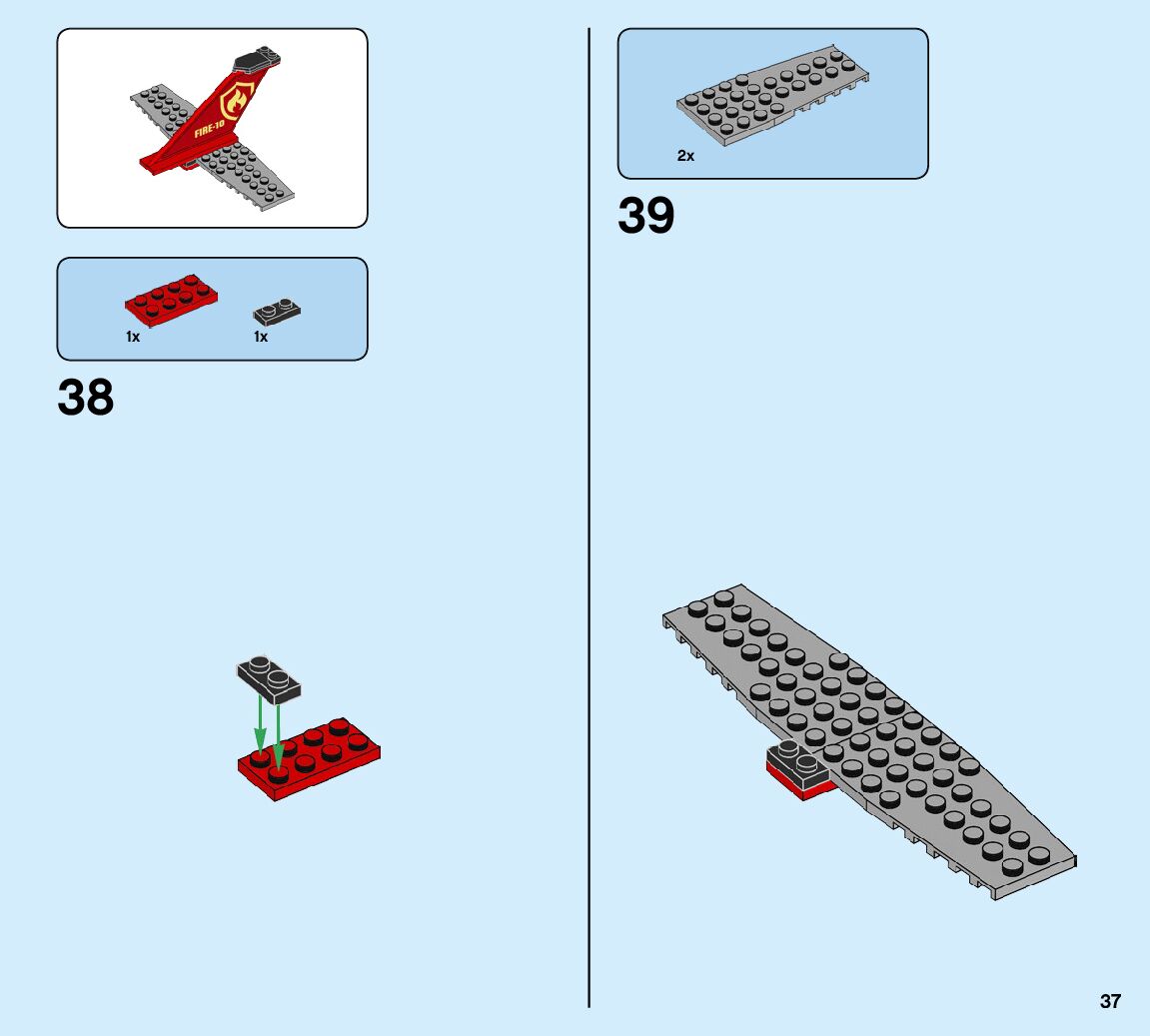 FIRE-10

1x 1x

38

2x

39

37