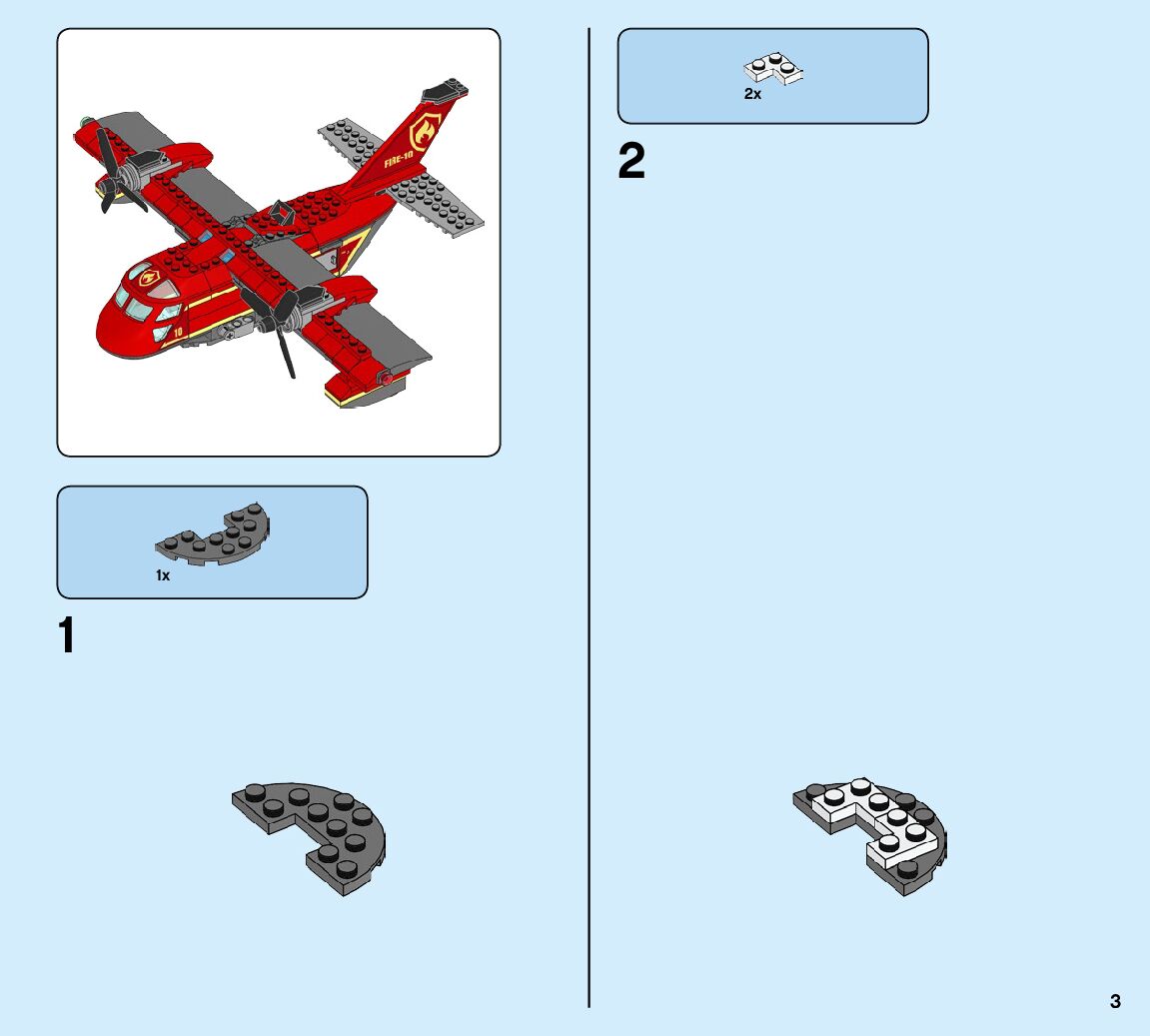 FIRE-10

10

1x

1

2x

2

3