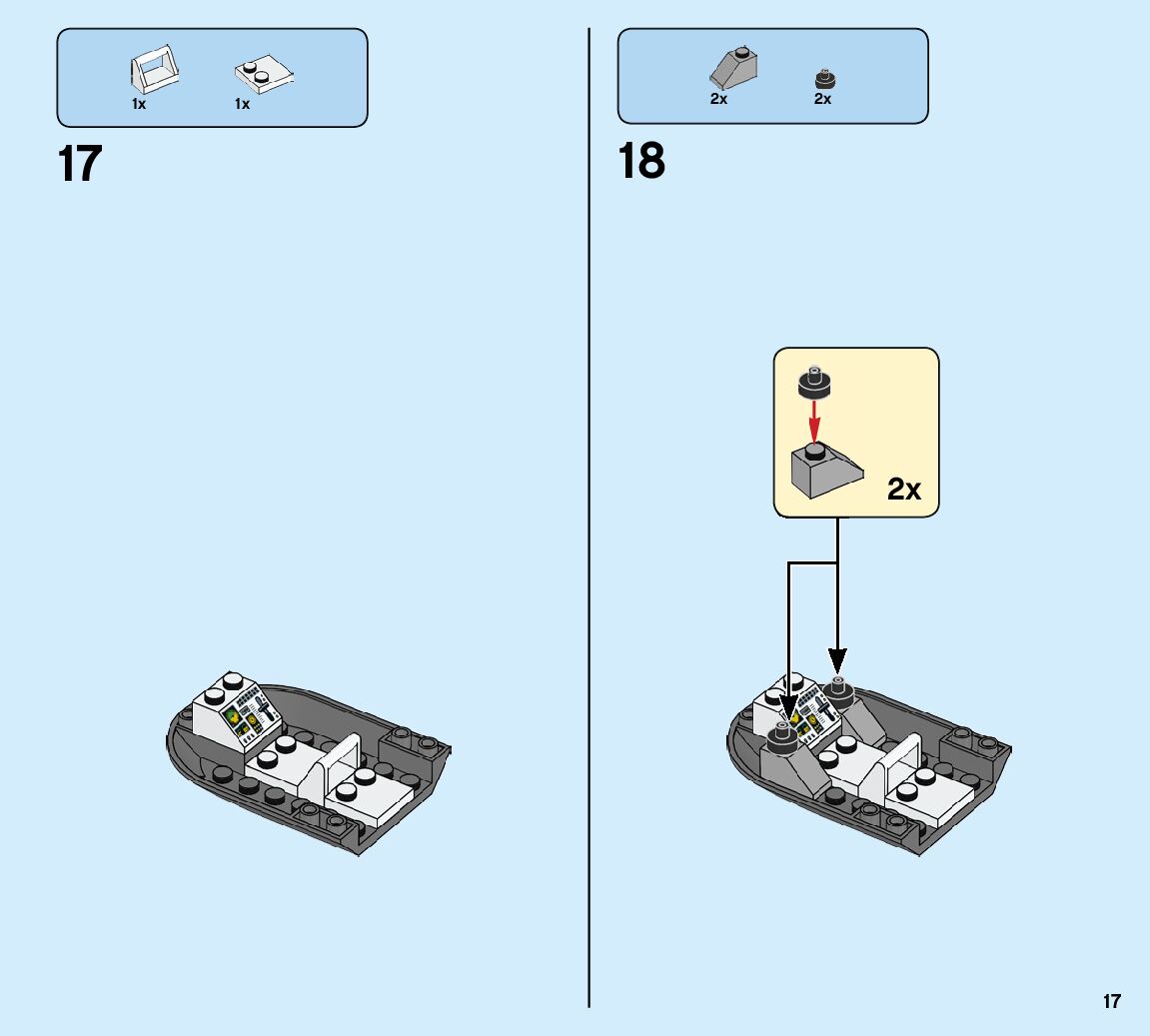 1x 1x

17

2x 2x

18

2x

17