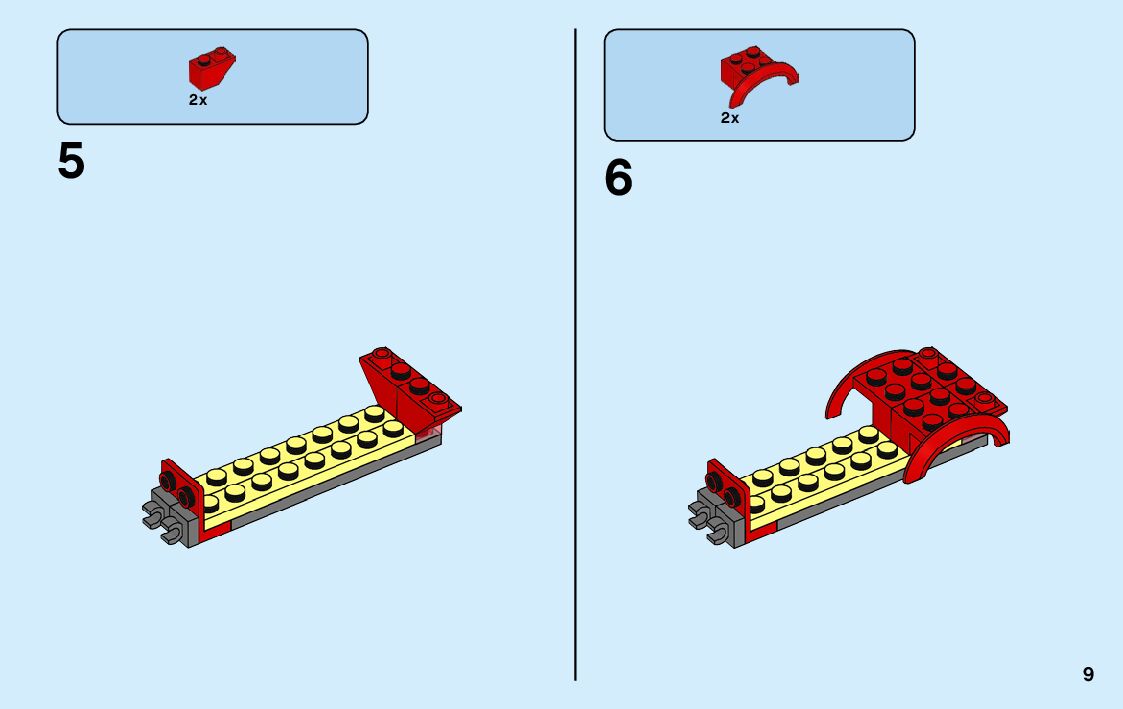 2x

5

2x

6

9