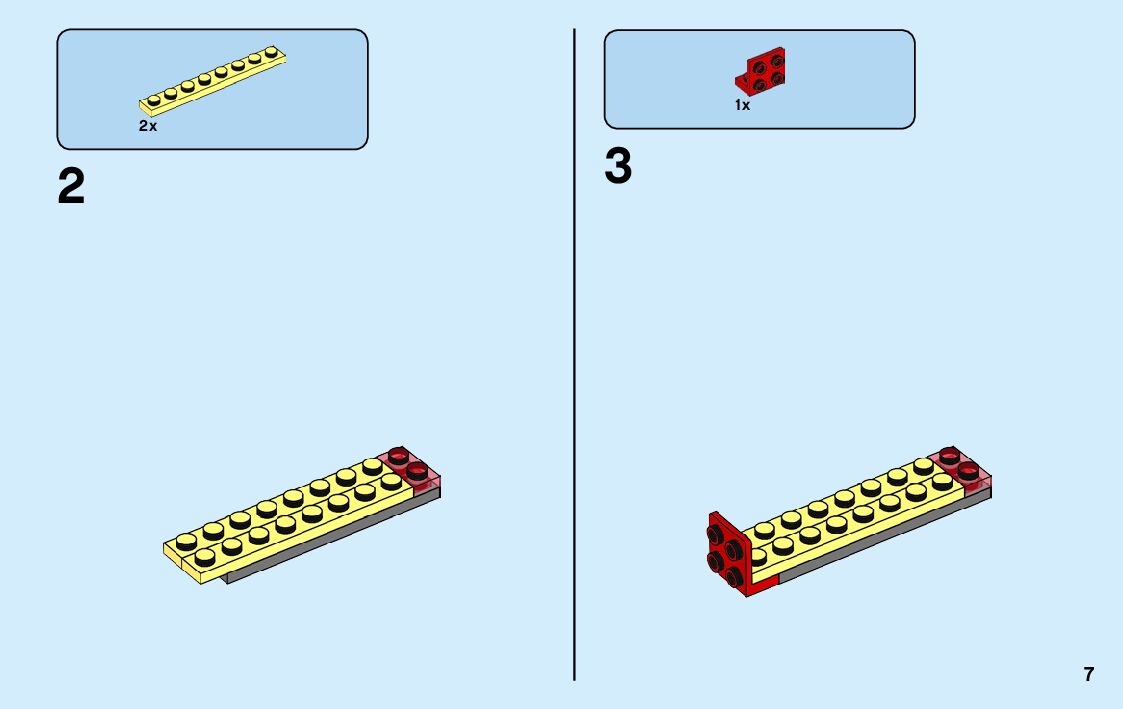 2x

2

1x

3

7