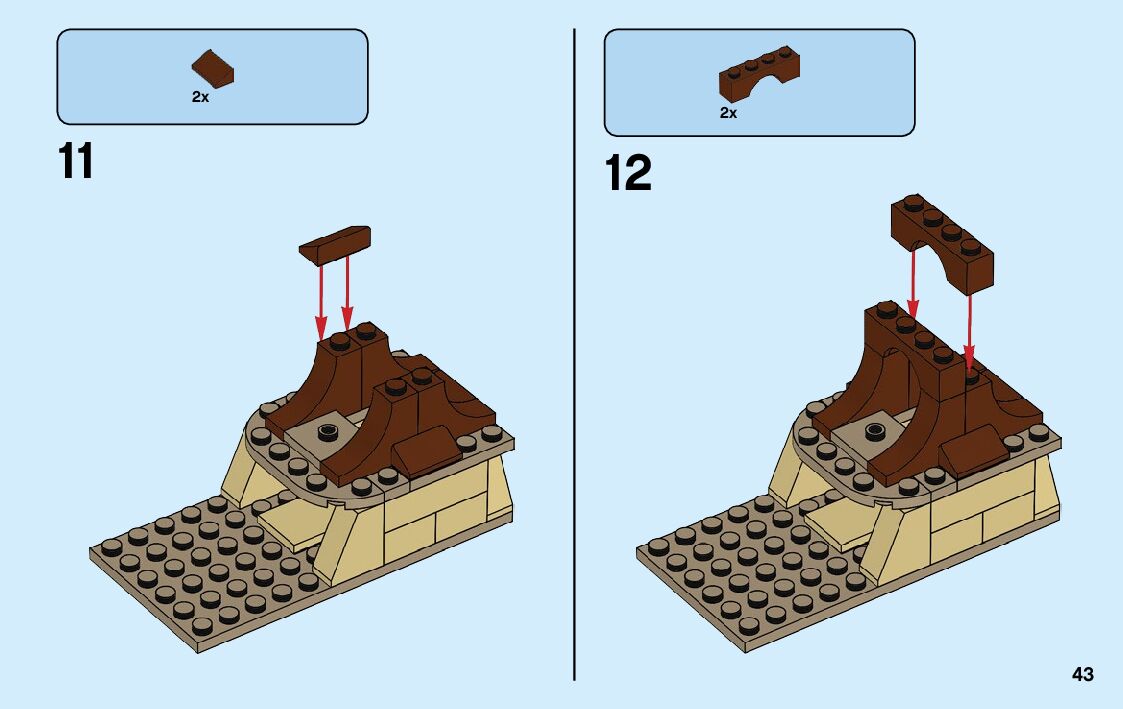 2x

11

2x

12

43