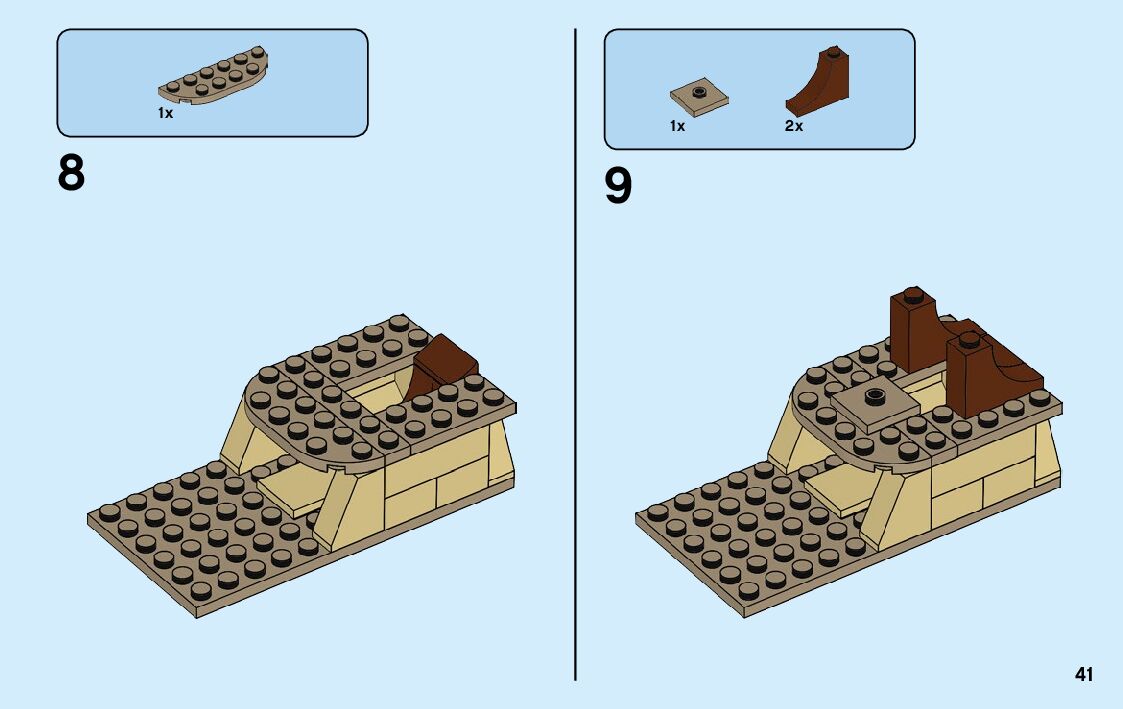 1x

8

1x 2x

9

41