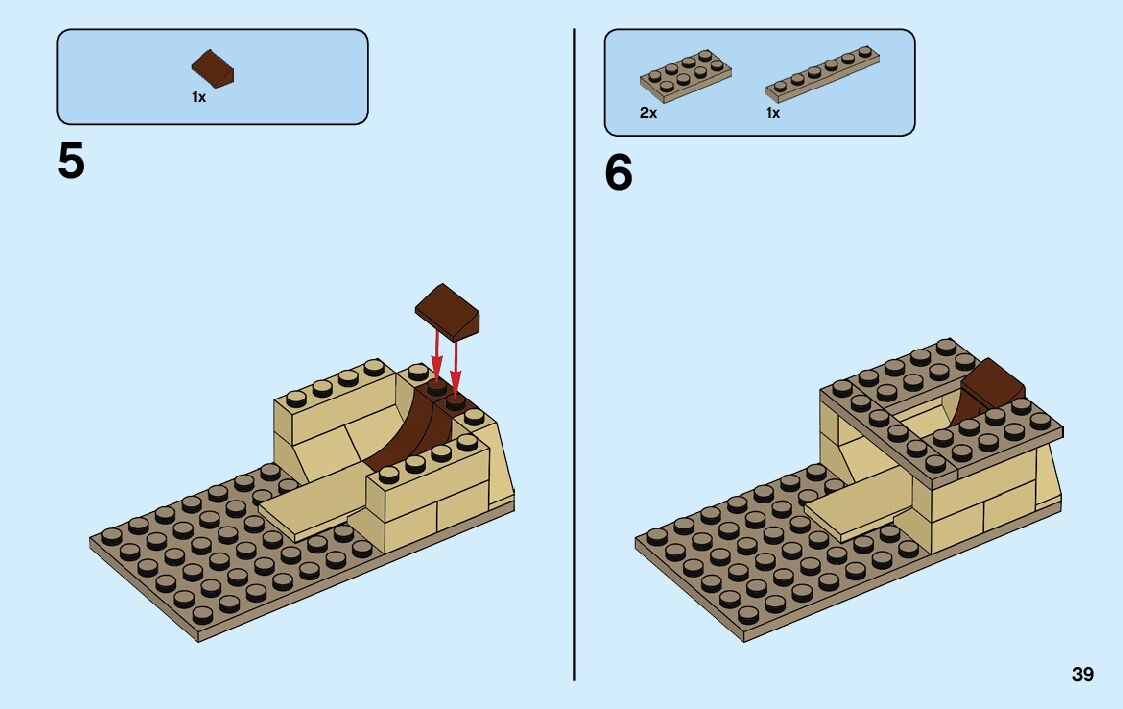 1x

5

2x

1x

6

39