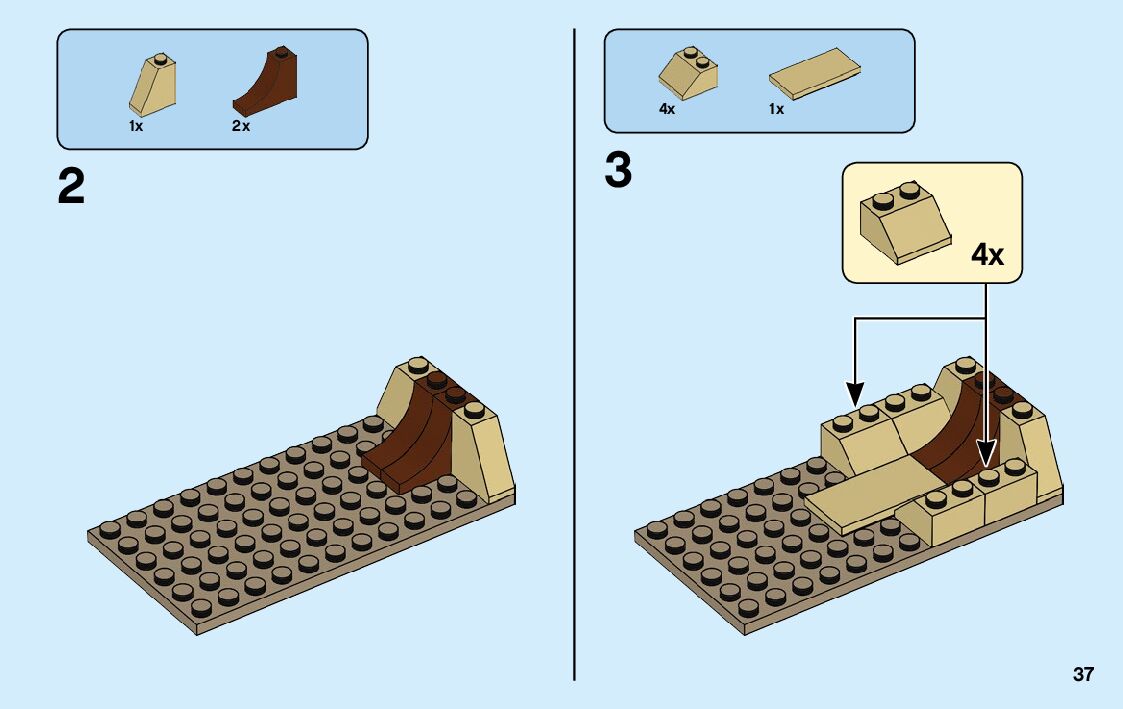 1x
2x

2

4x
1x

3

4x

37