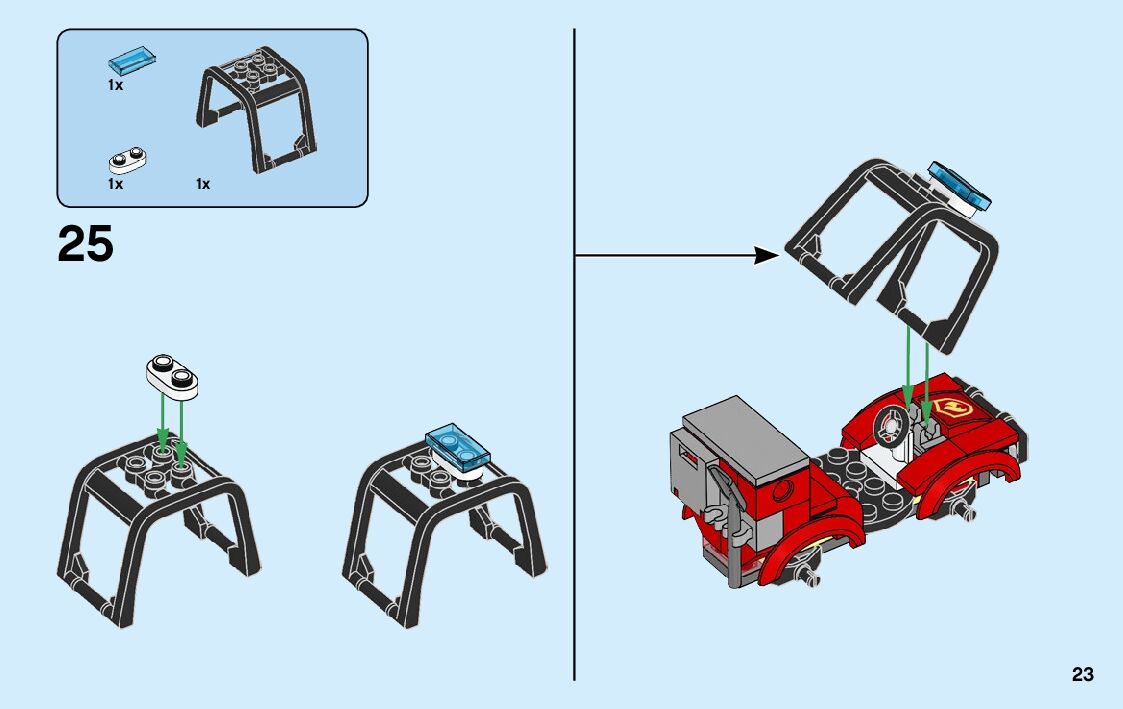 1x

1x

1x

25

23