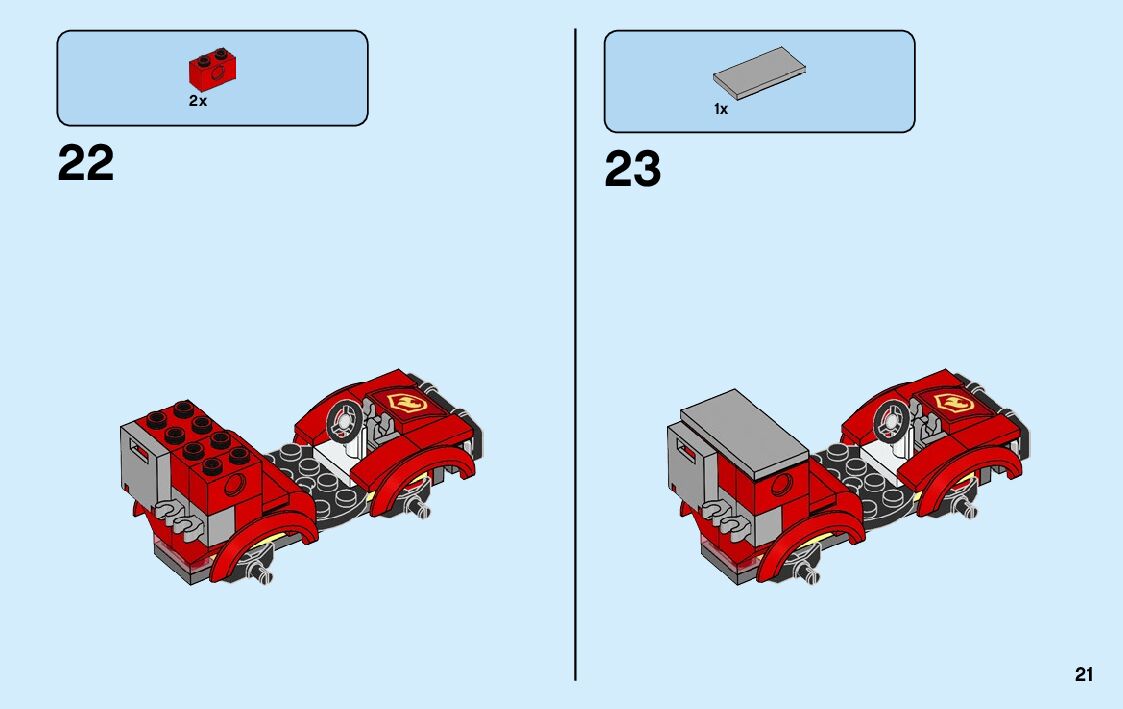 2x

22

1x

23

21