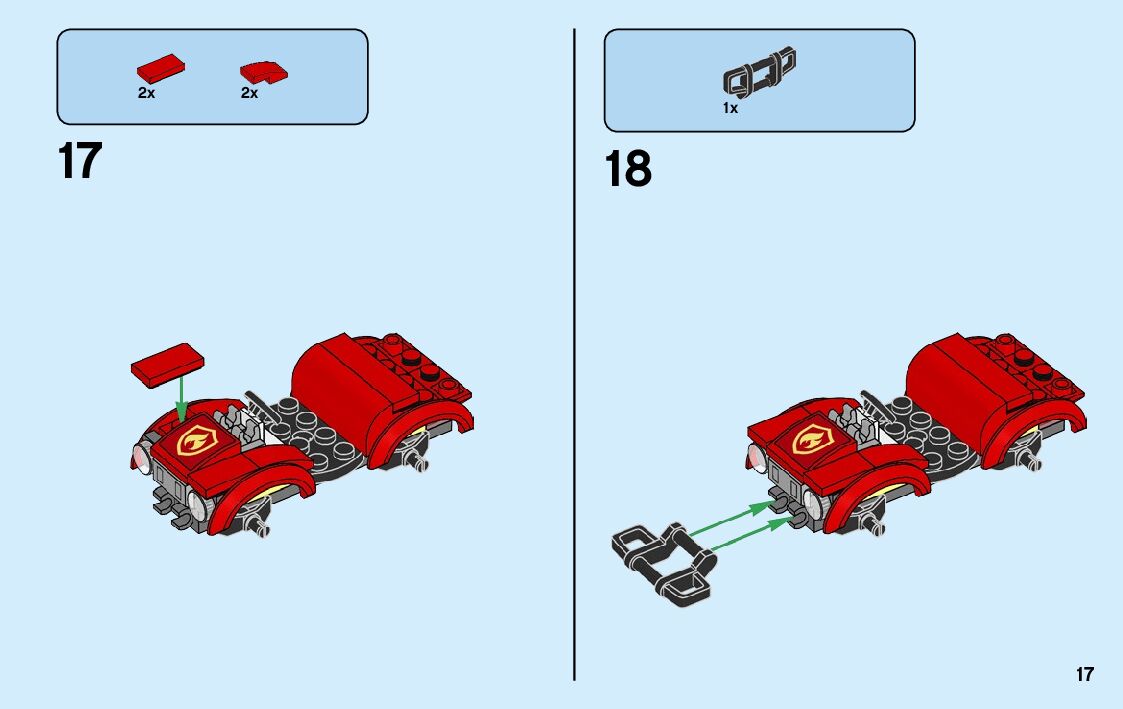 2x 2x

17

1x

18

17