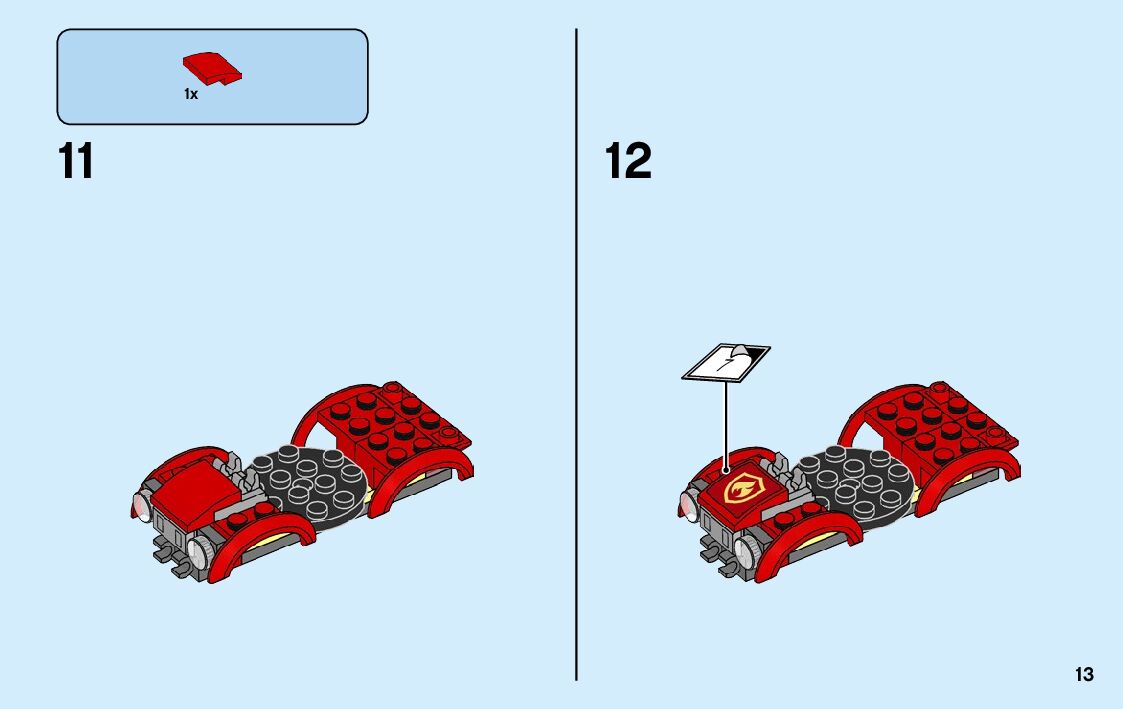 1x

11

12

7

13