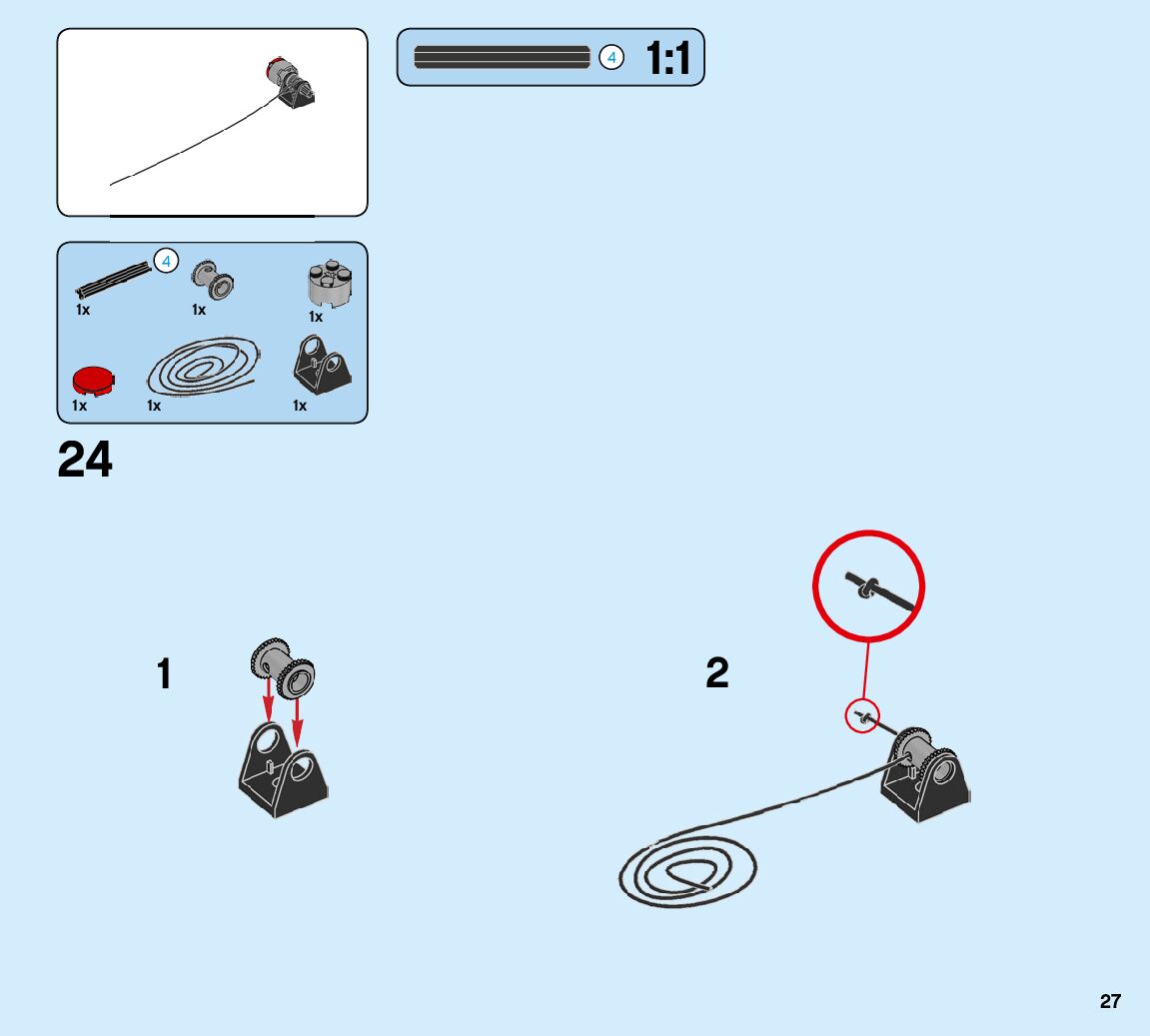 4 1:1

4
1x
1x
1x
1x
1x
1x

24

1

2

27