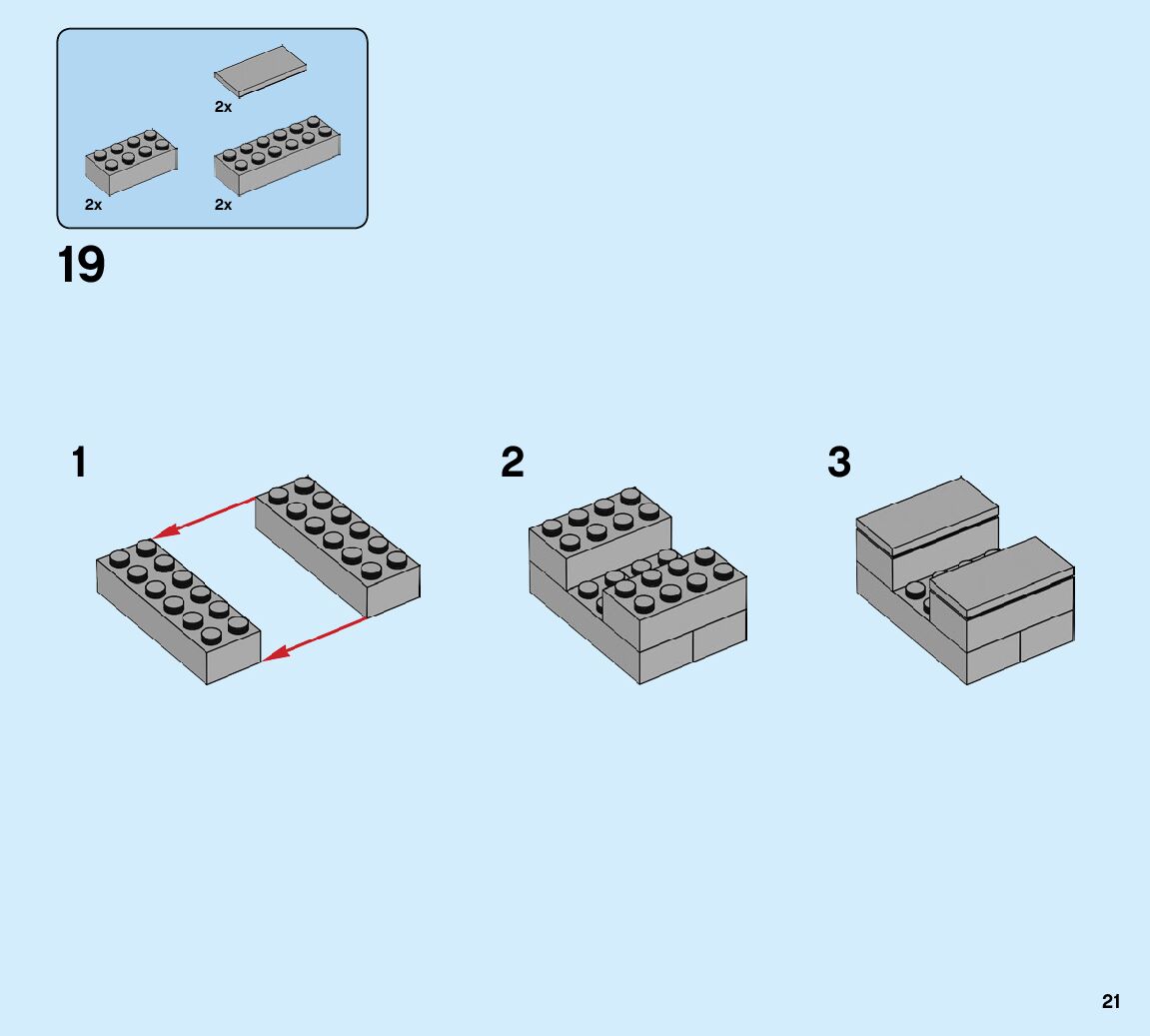 2x

2x

2x

19

1

2

3

21