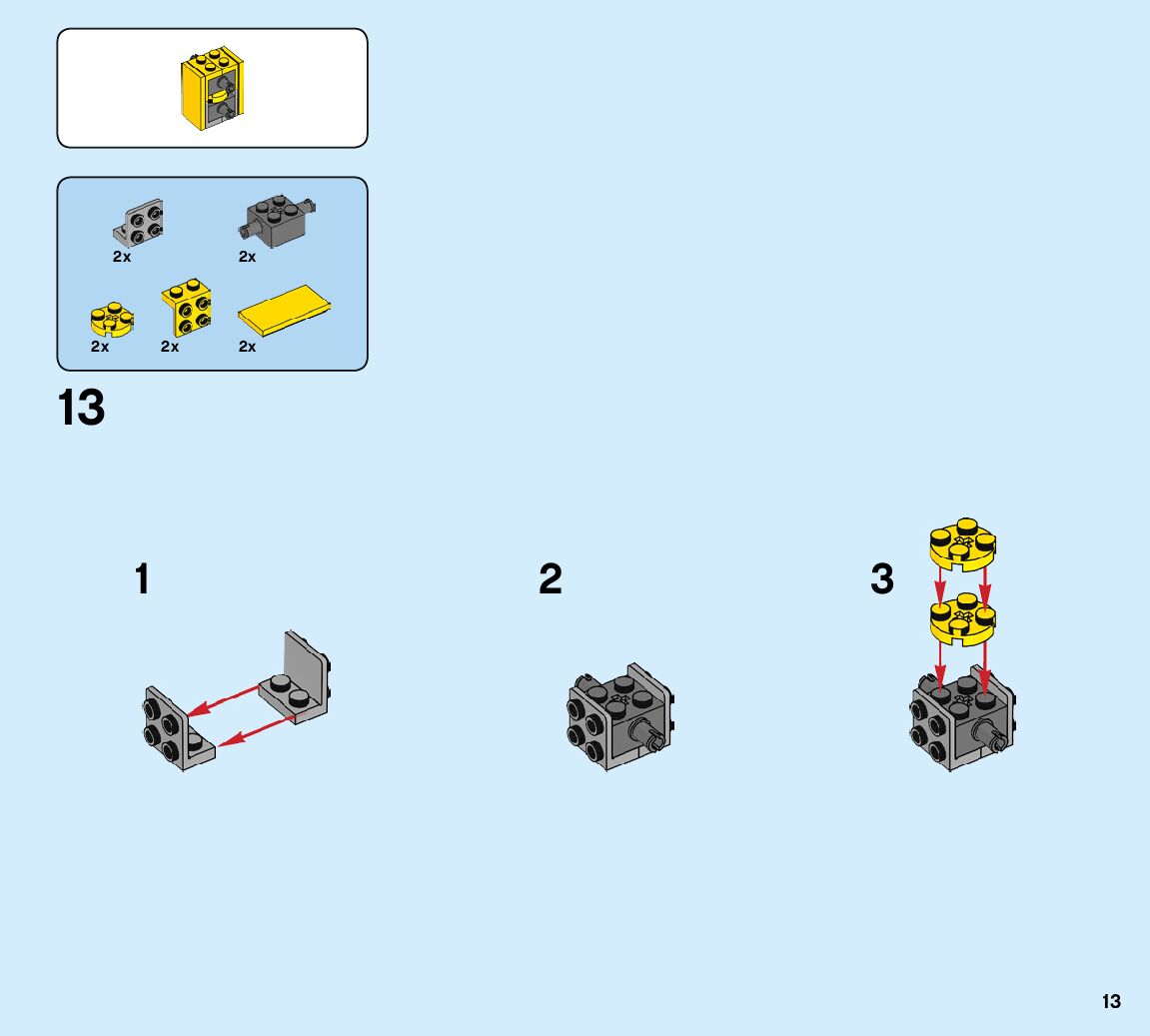 2x
2x
2x
2x
2x

13

1
2
3

13