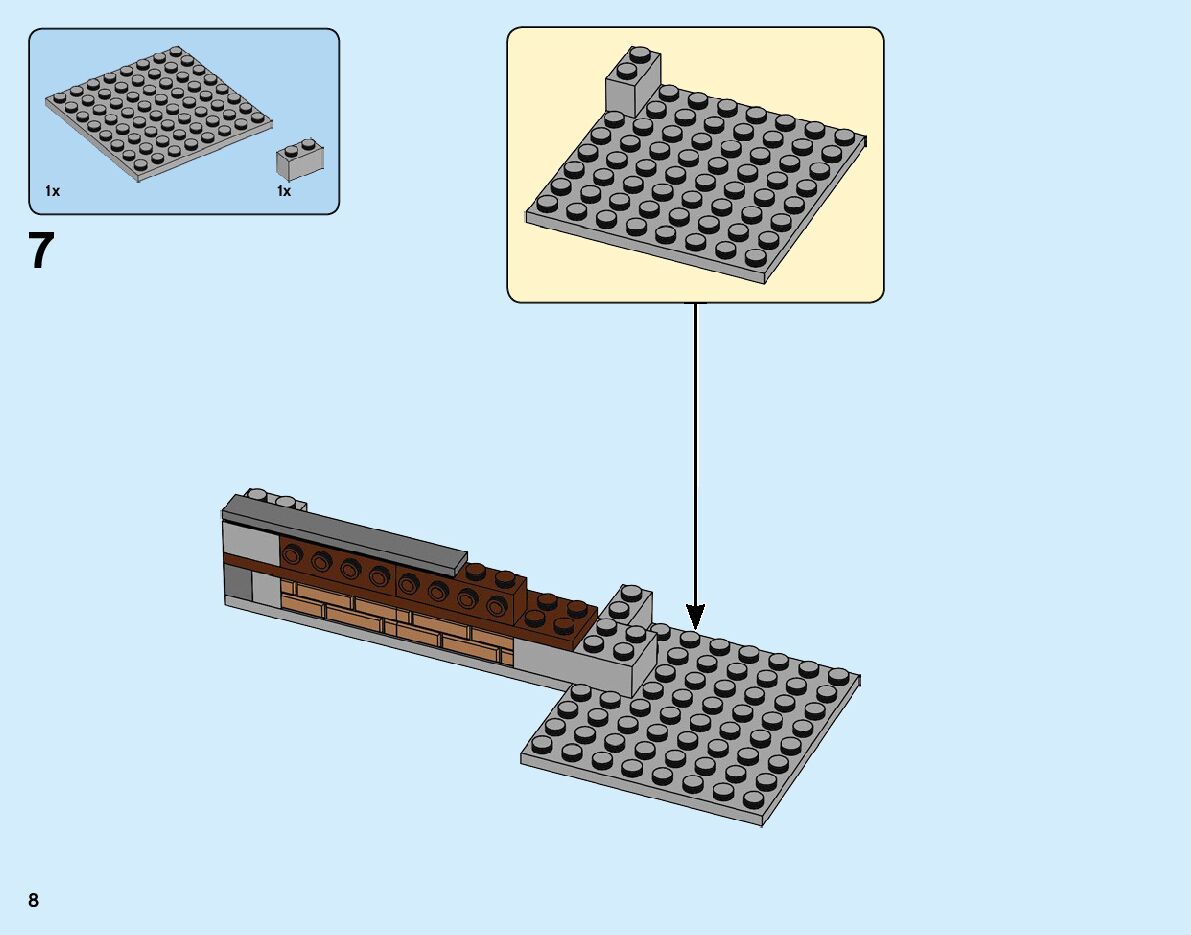 1x
1x

7

8