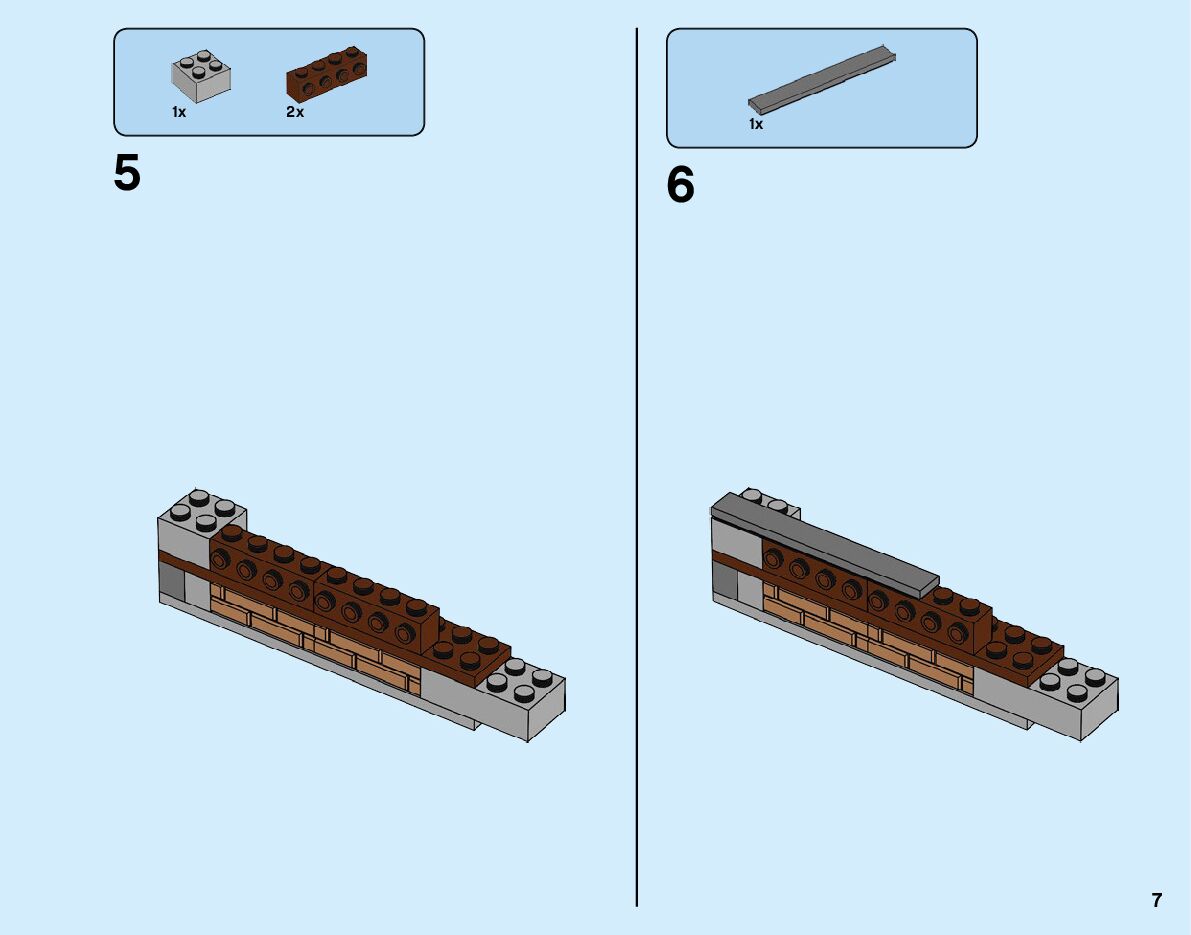 1x
2x

5

1x

6

7