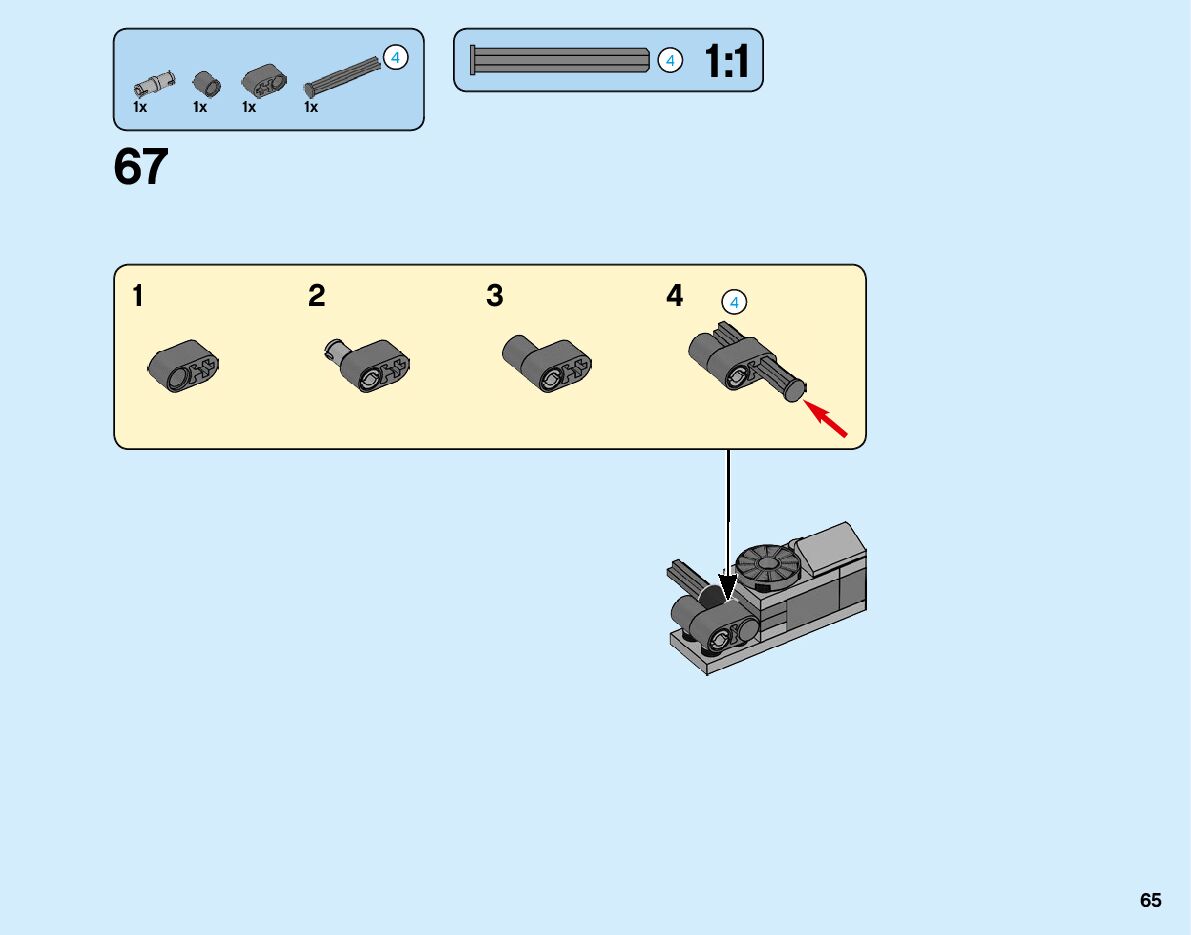 4
1x 1x 1x 1x

4 1:1

67

1 2 3 4 4

65