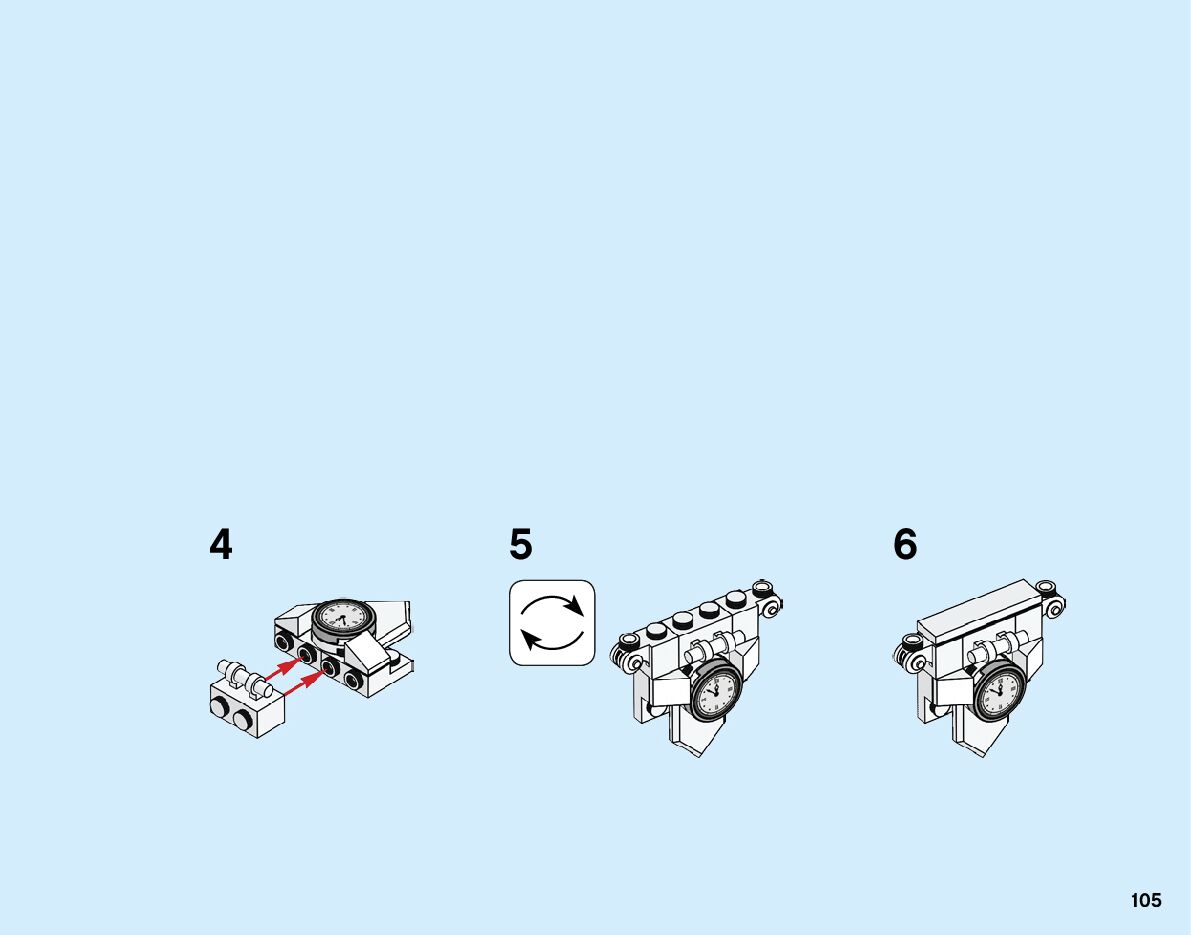 4

5

6

105