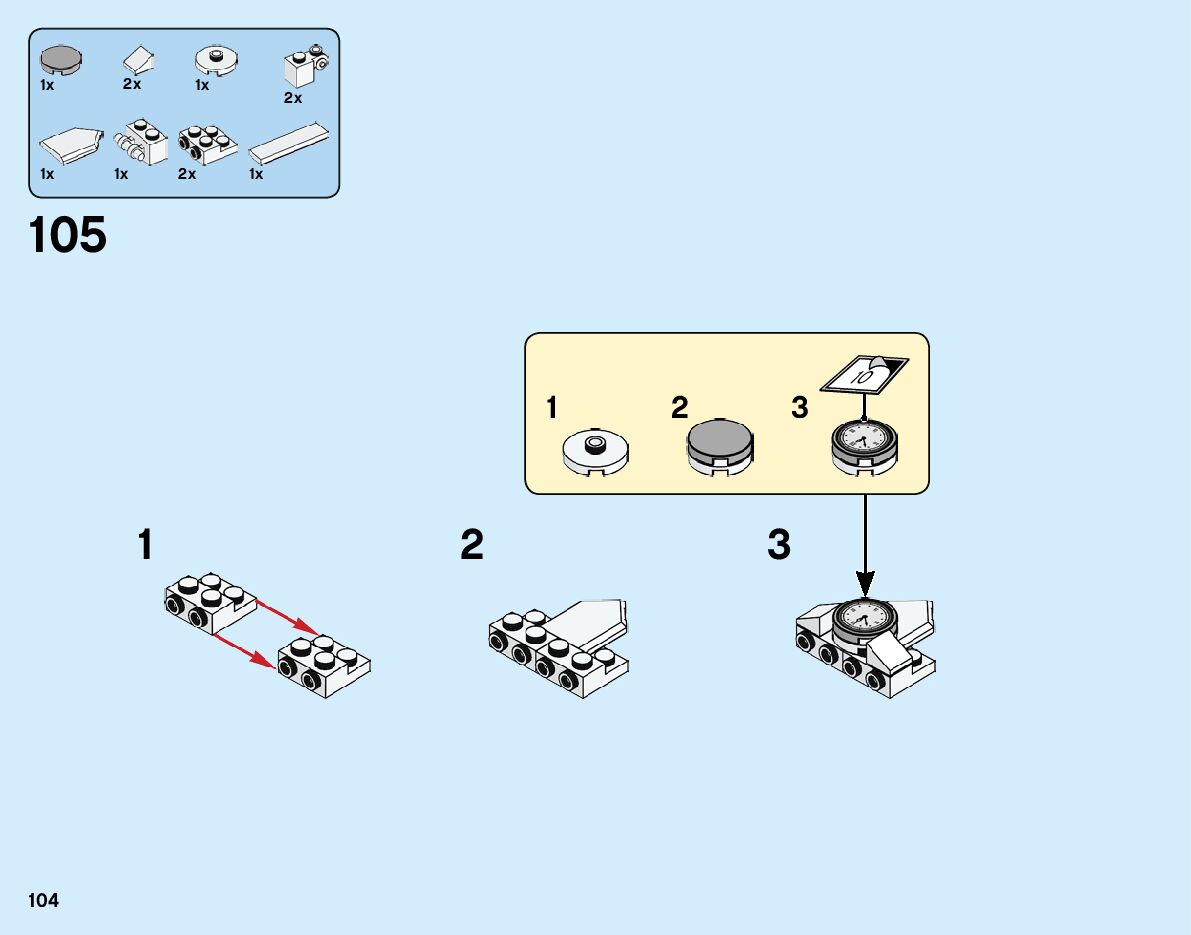 1x
2x
1x
2x
1x
1x
2x
1x

105

1
2
3
10

1
2
3

104