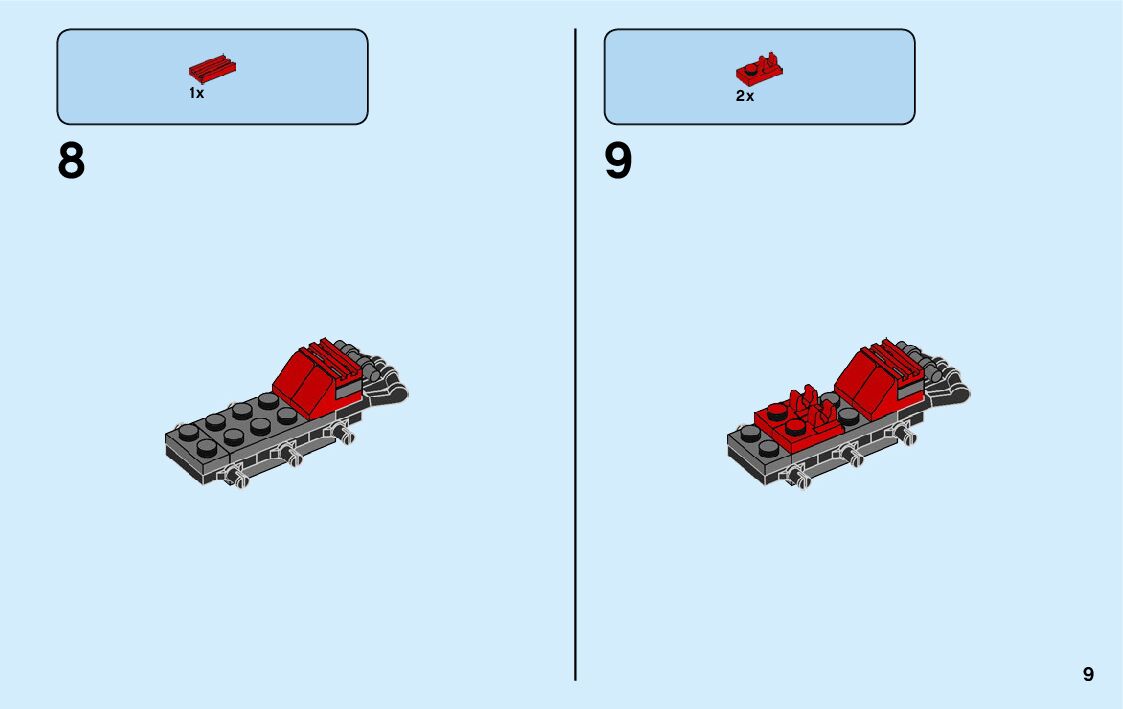 1x

8

2x

9

9