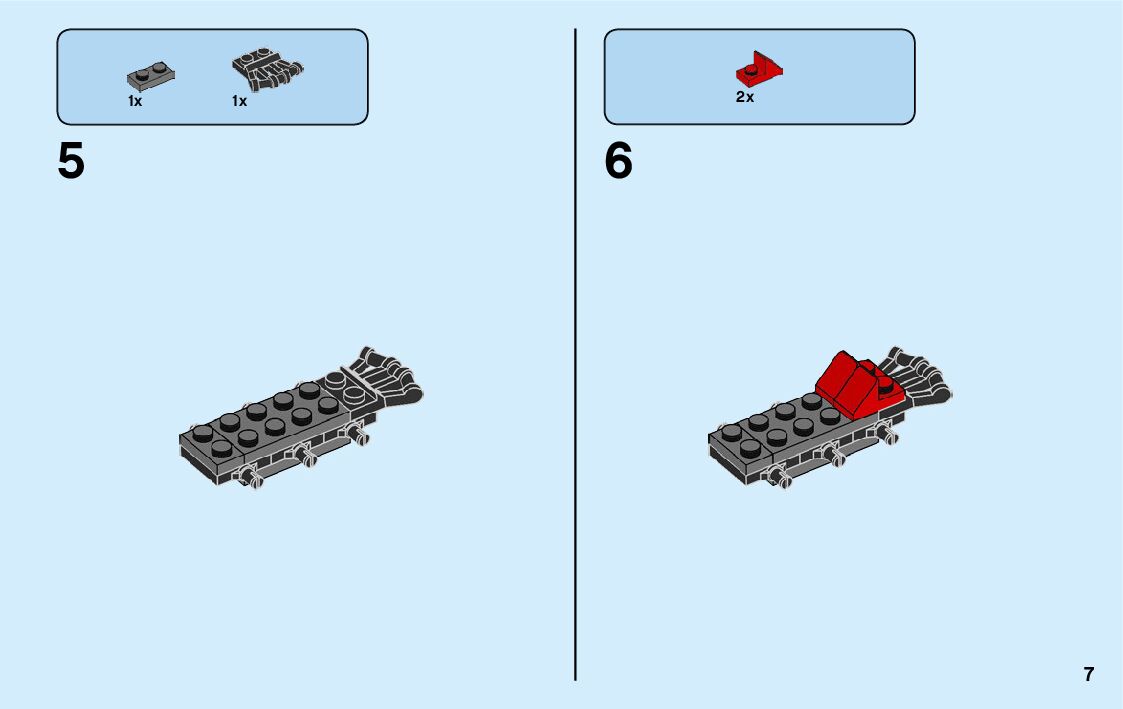 1x 1x

5

2x

6

7