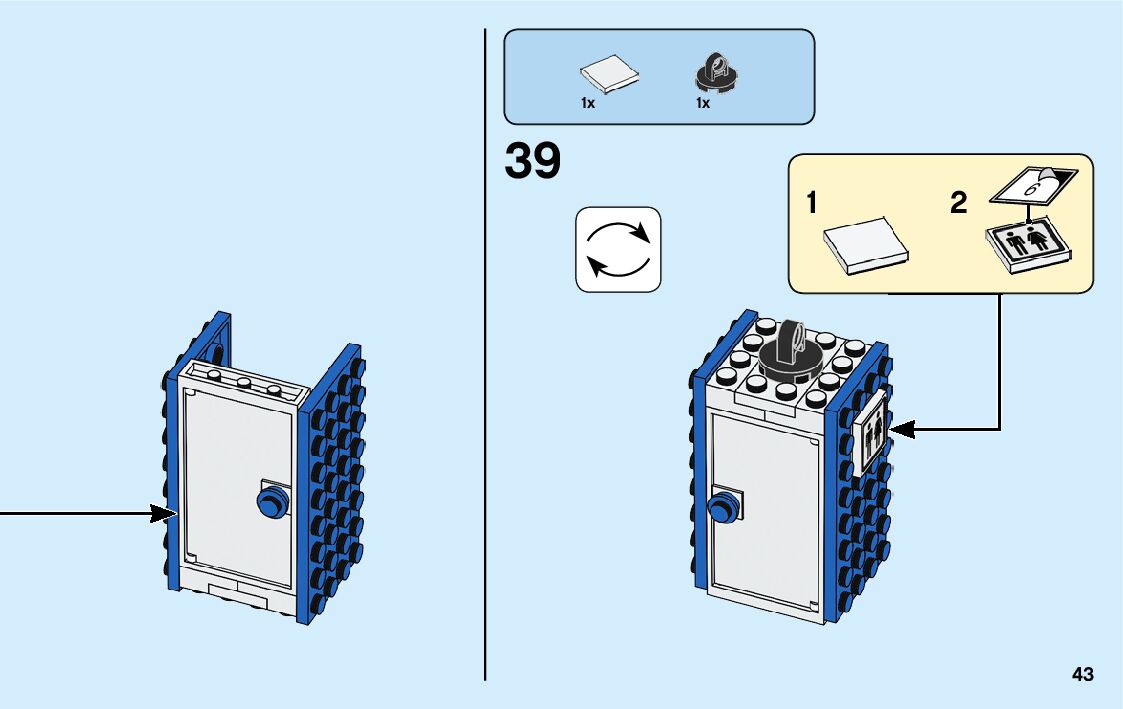 1x 1x

39

1 2

6

43