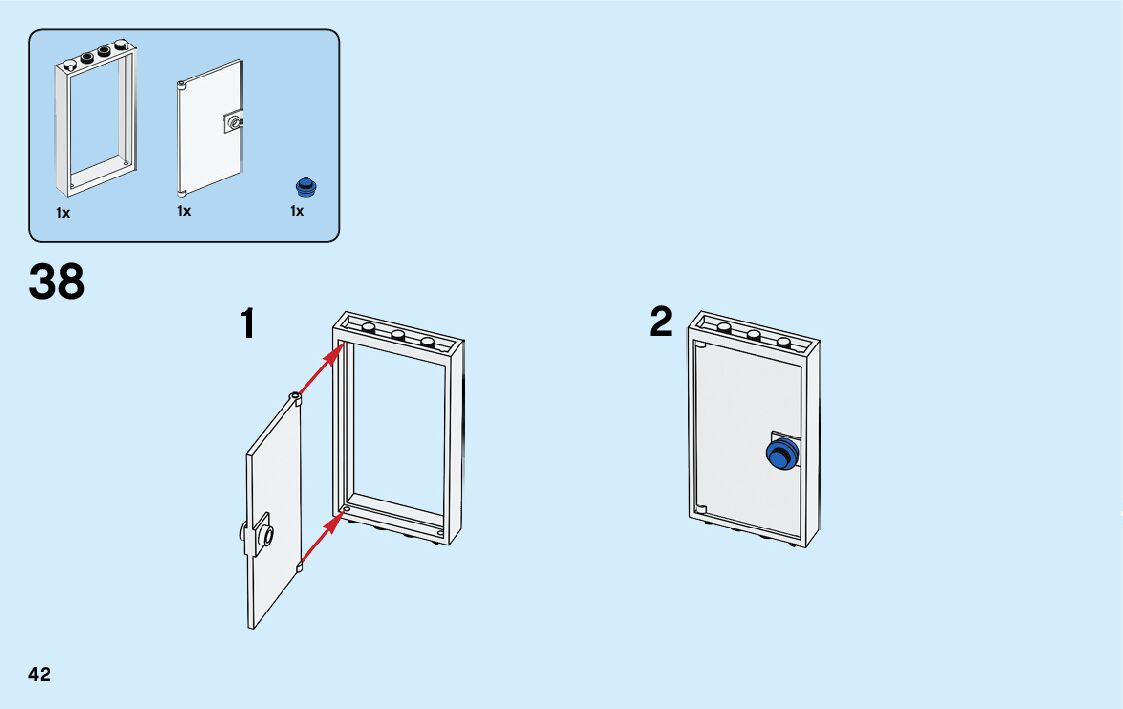 1x
1x
1x

38

1

2

42