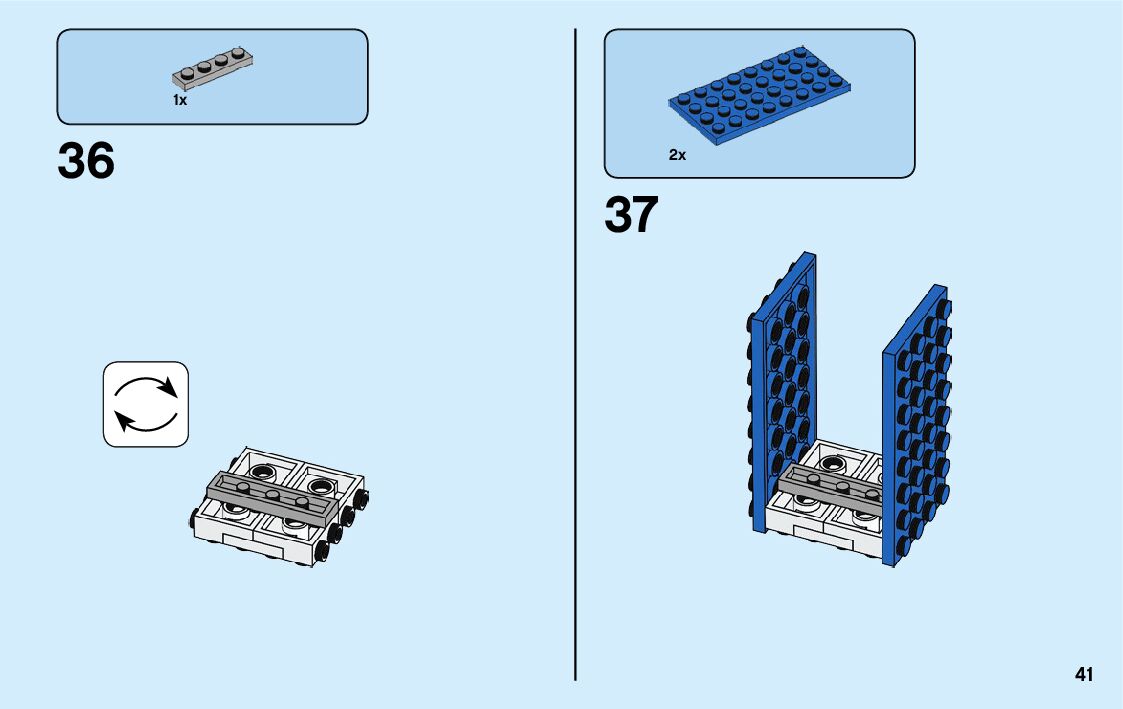 1x

36

2x

37

41