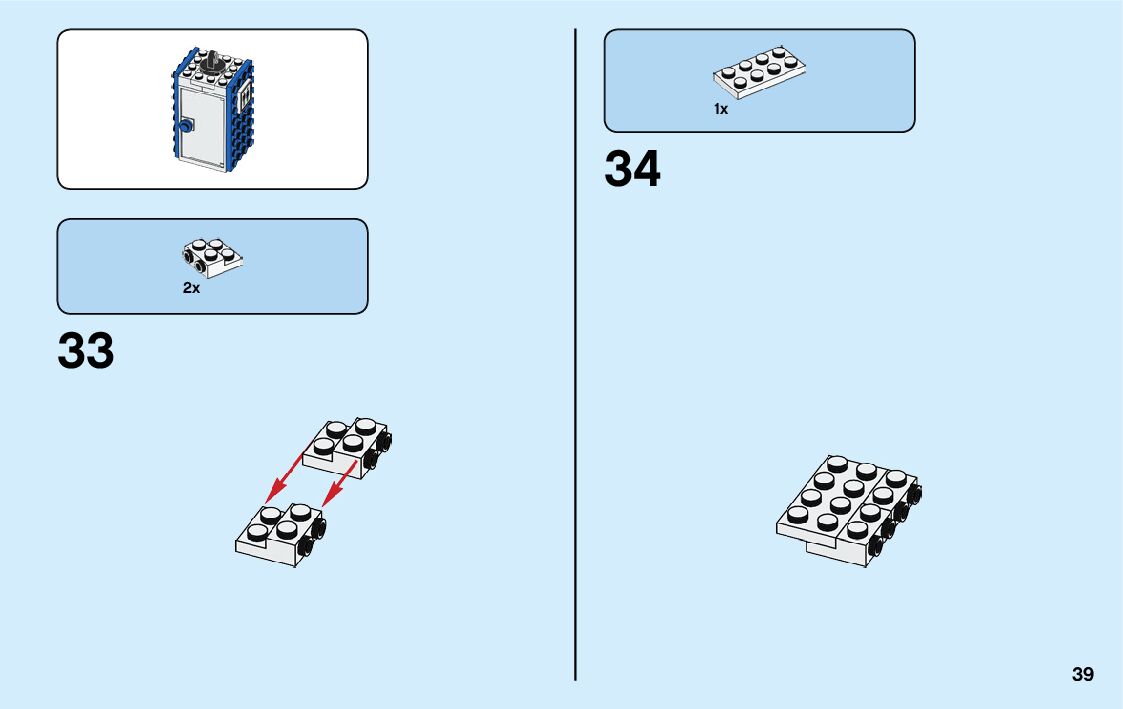 2x

33

1x

34

39