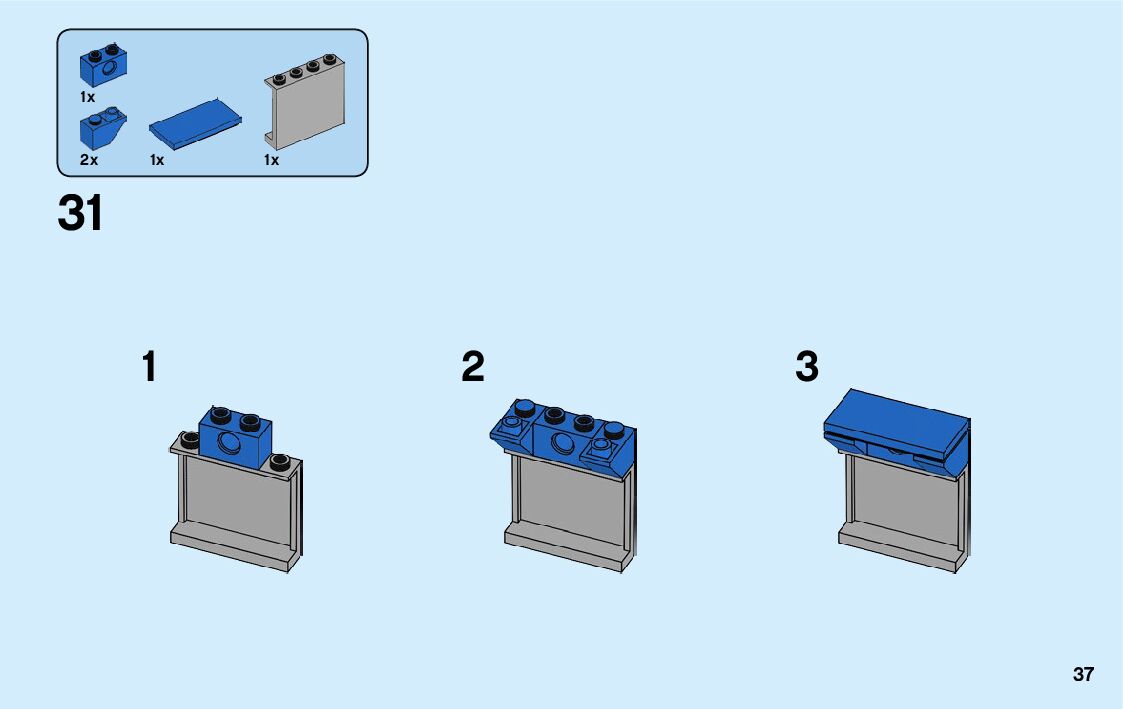 1x
2x
1x
1x

31

1

2

3

37