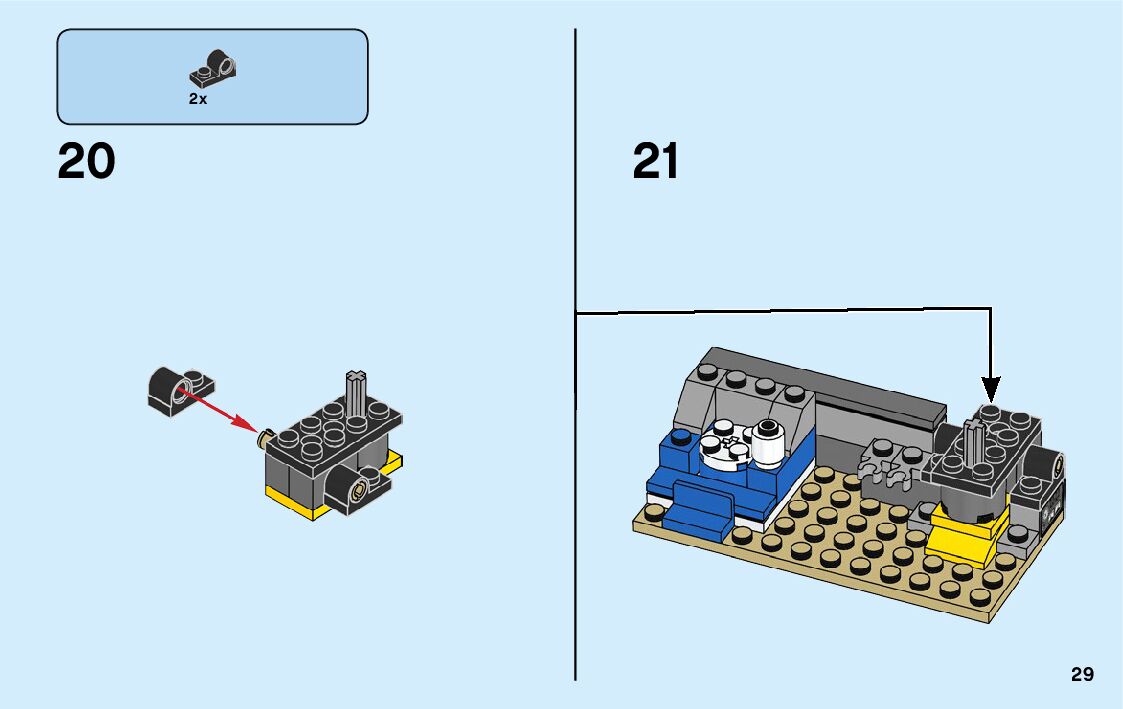 2x

20

21

29