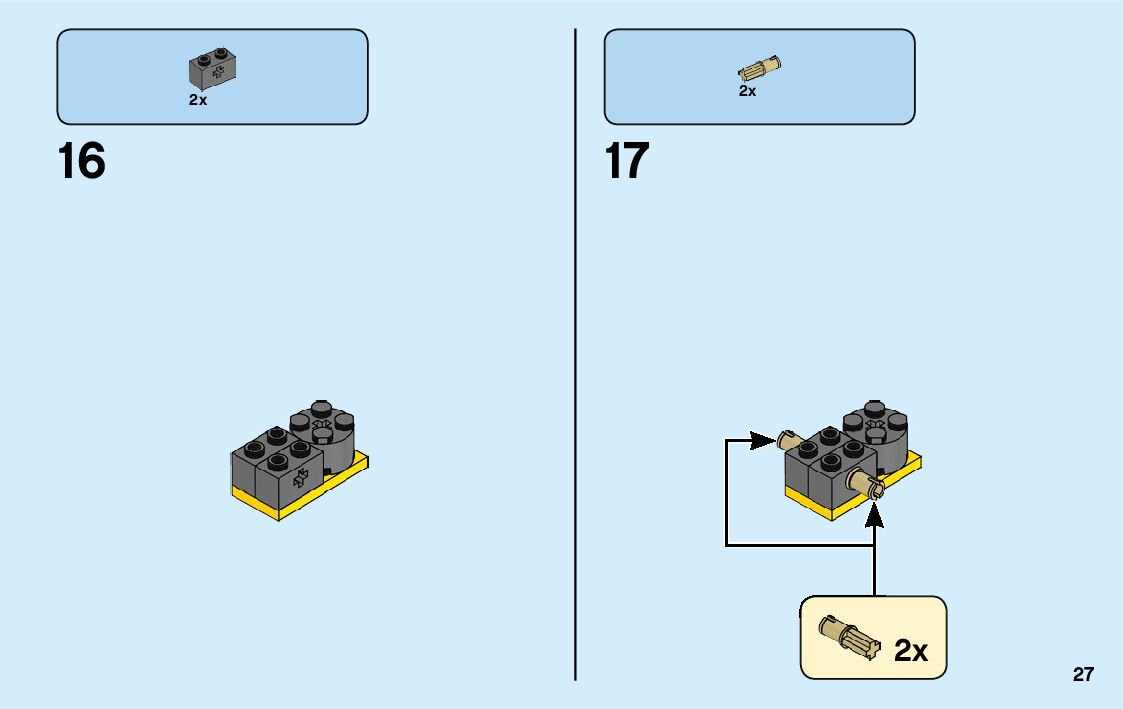 2x

16

2x

17

2x

27