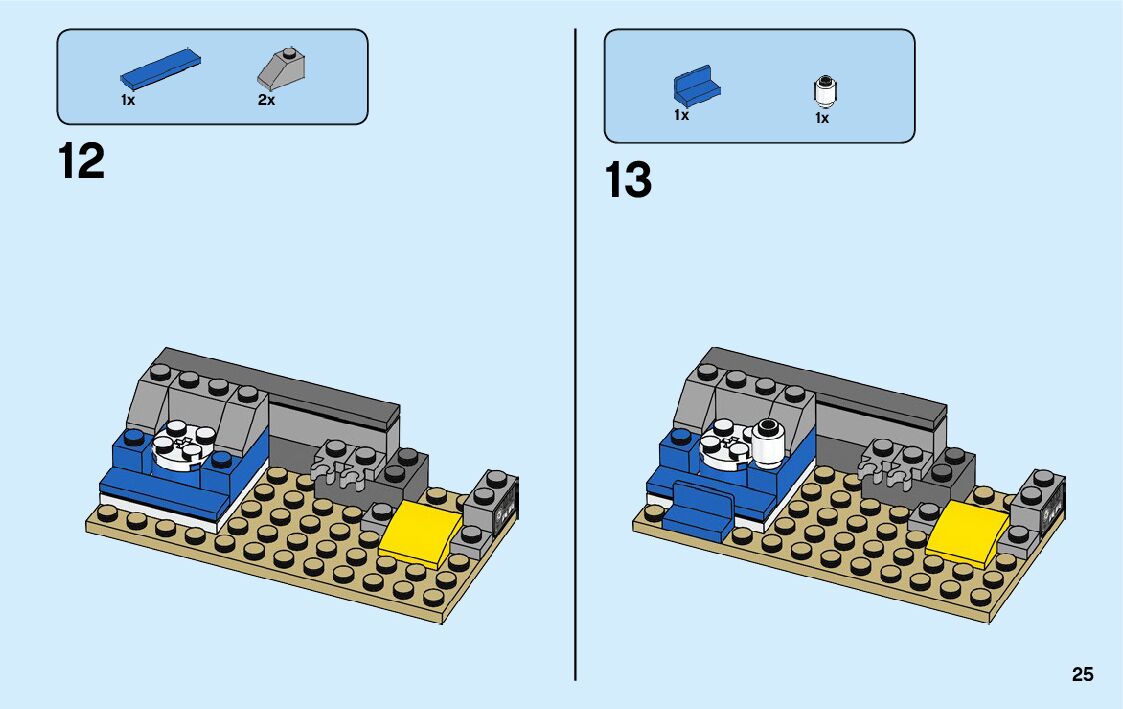 1x 2x

12

1x 1x

13

25