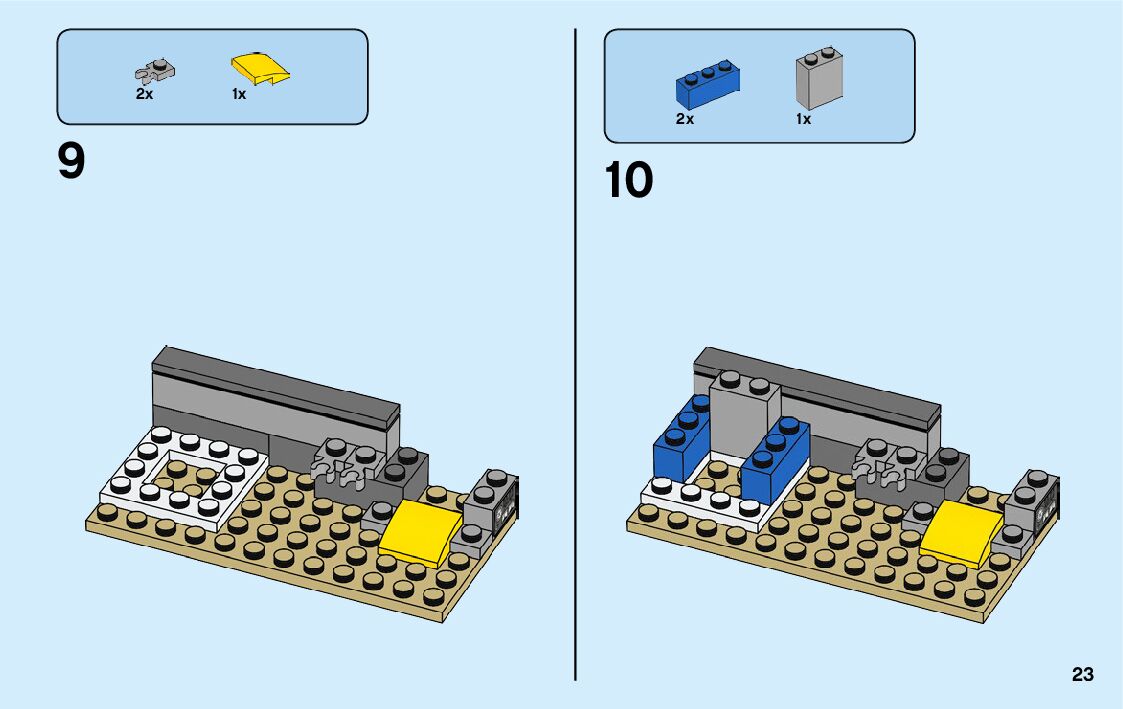 2x 1x

9

2x 1x

10

23