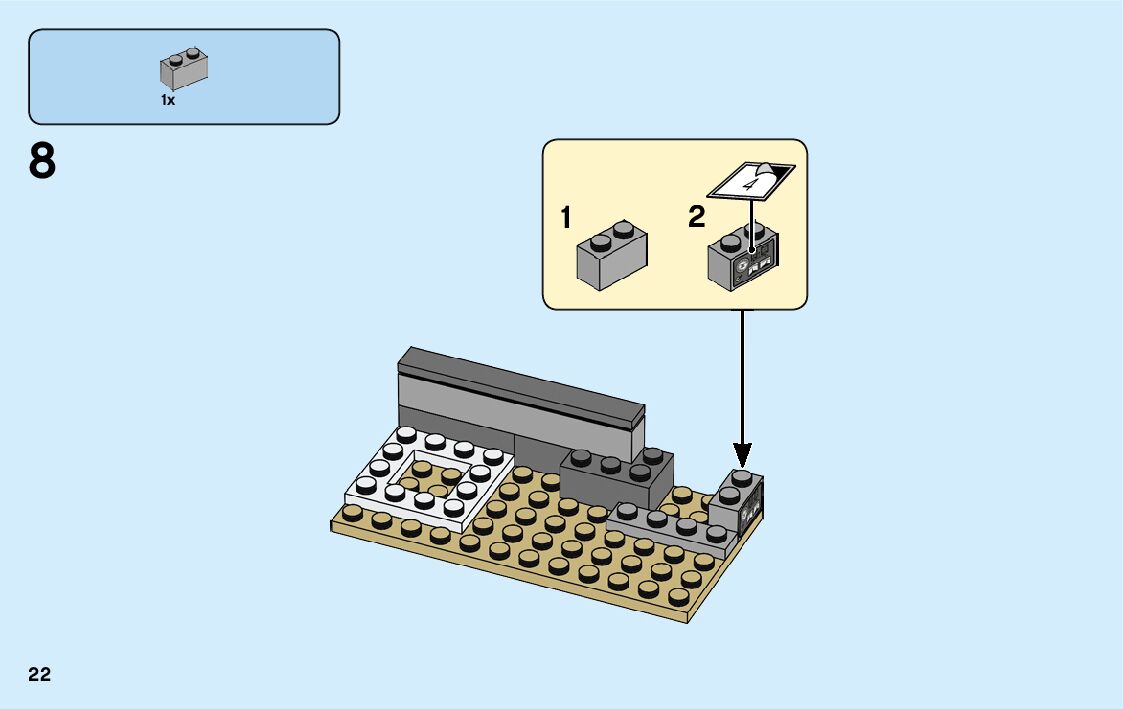 1x

8

1

2

4

22