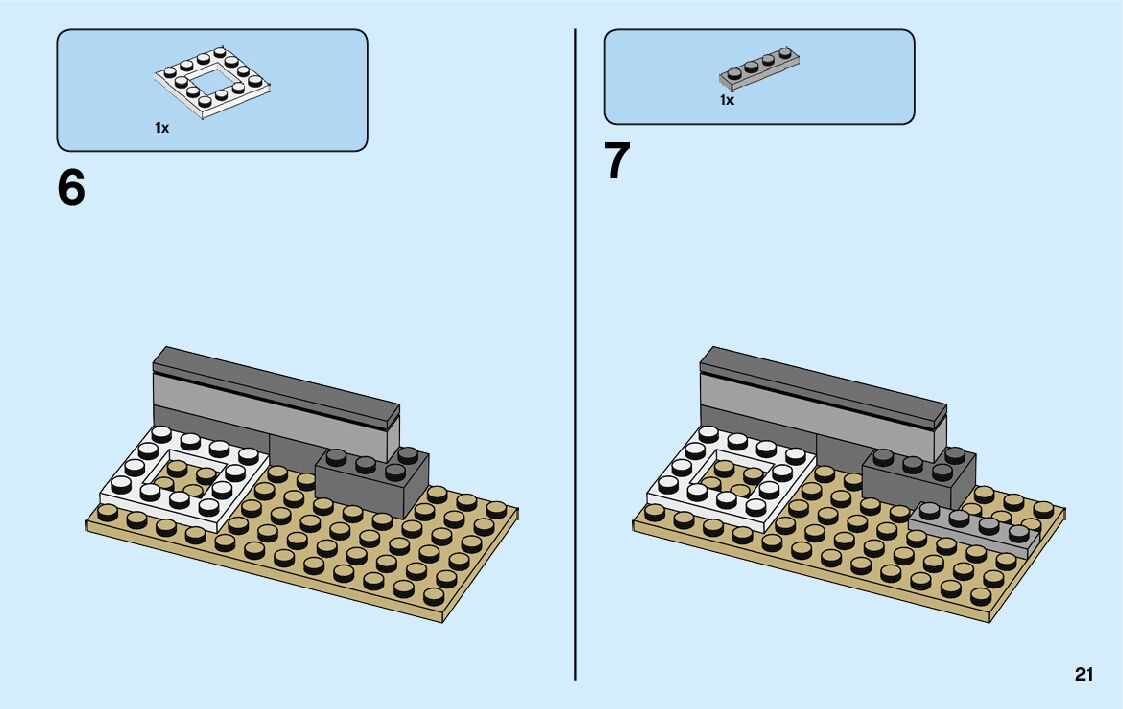 1x

6

1x

7

21