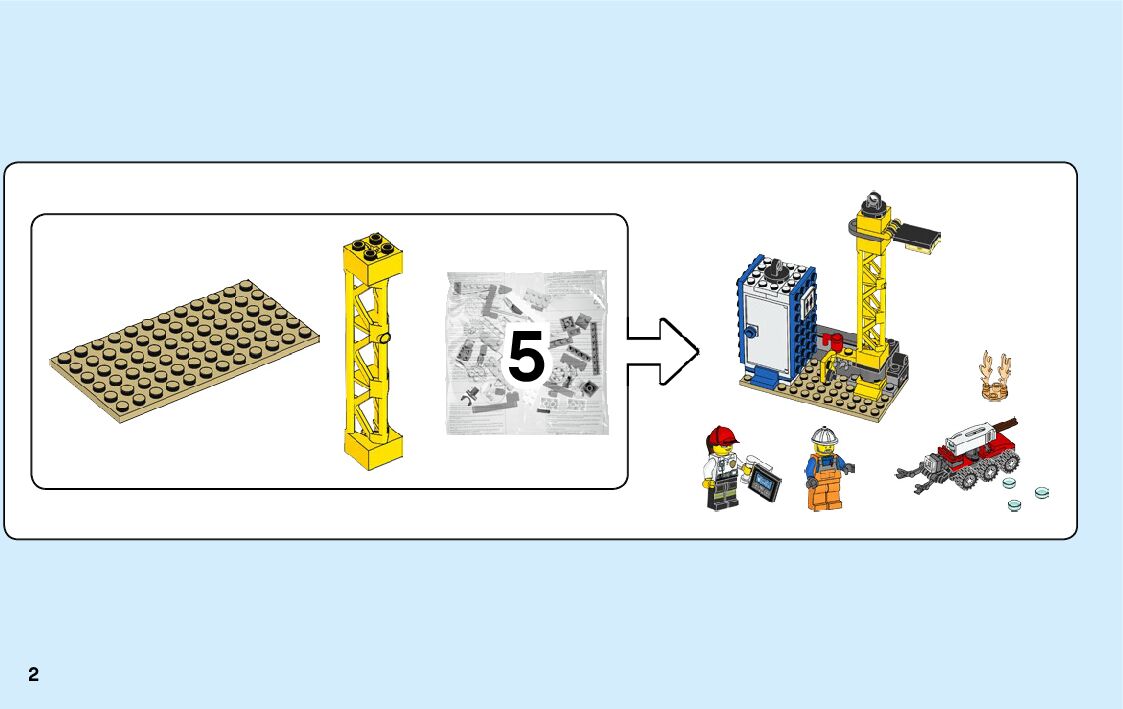 5

2