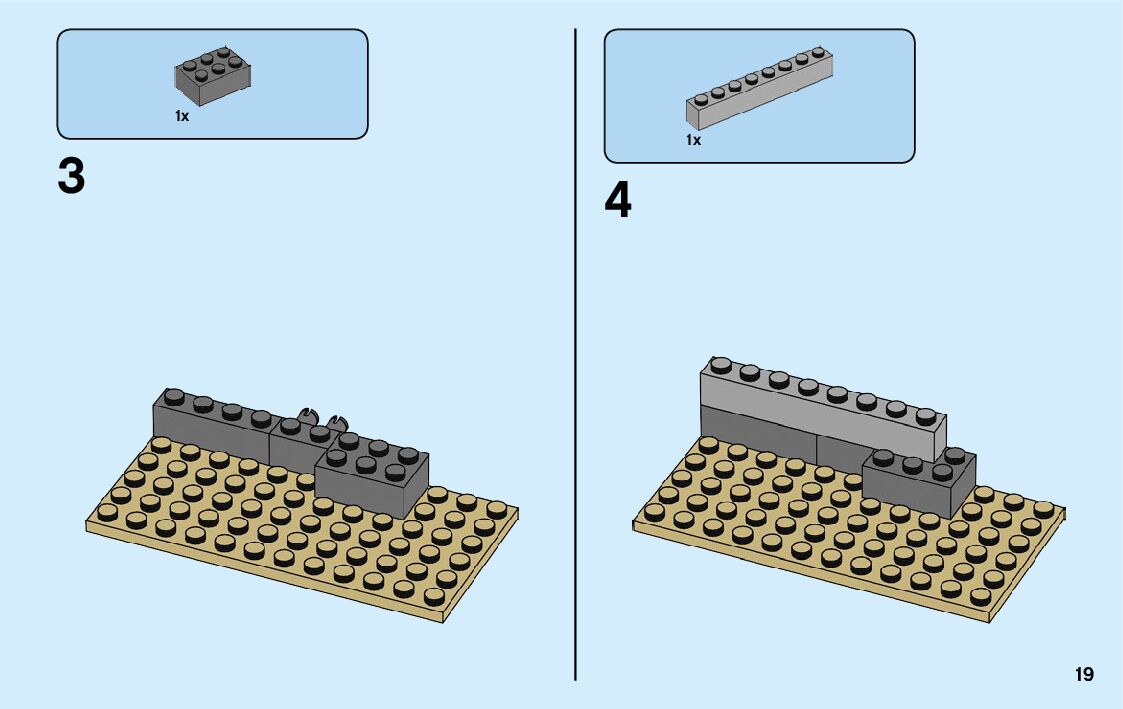 1x

3

1x

4

19