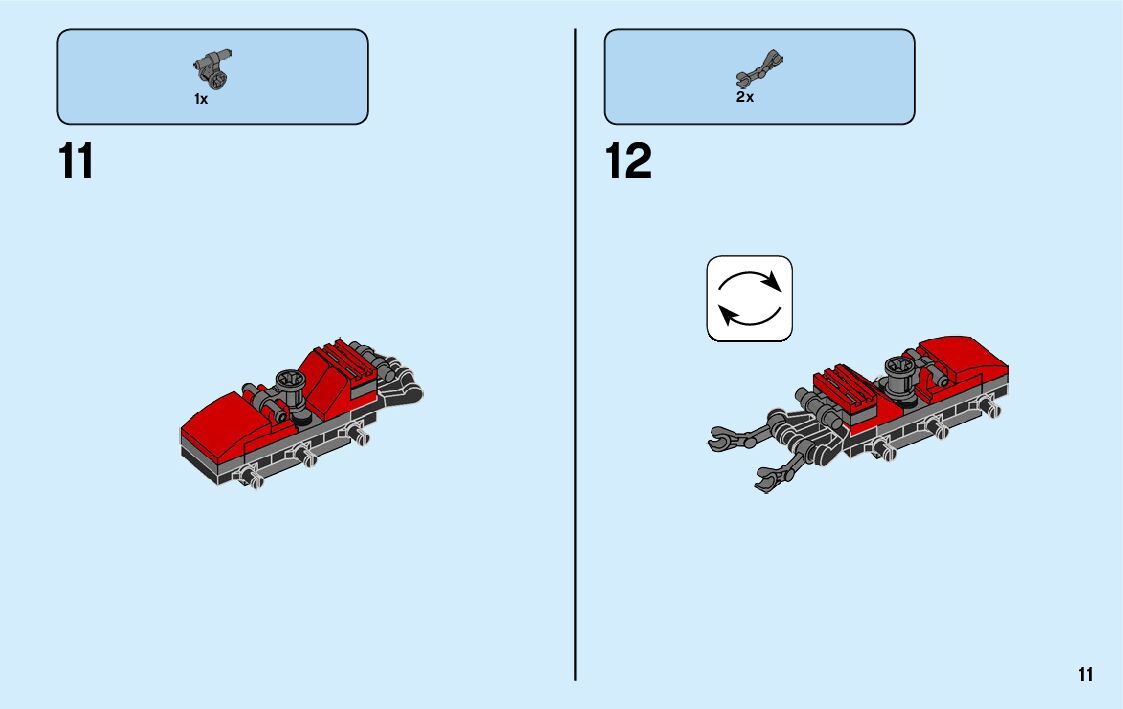 1x

11

2x

12

11