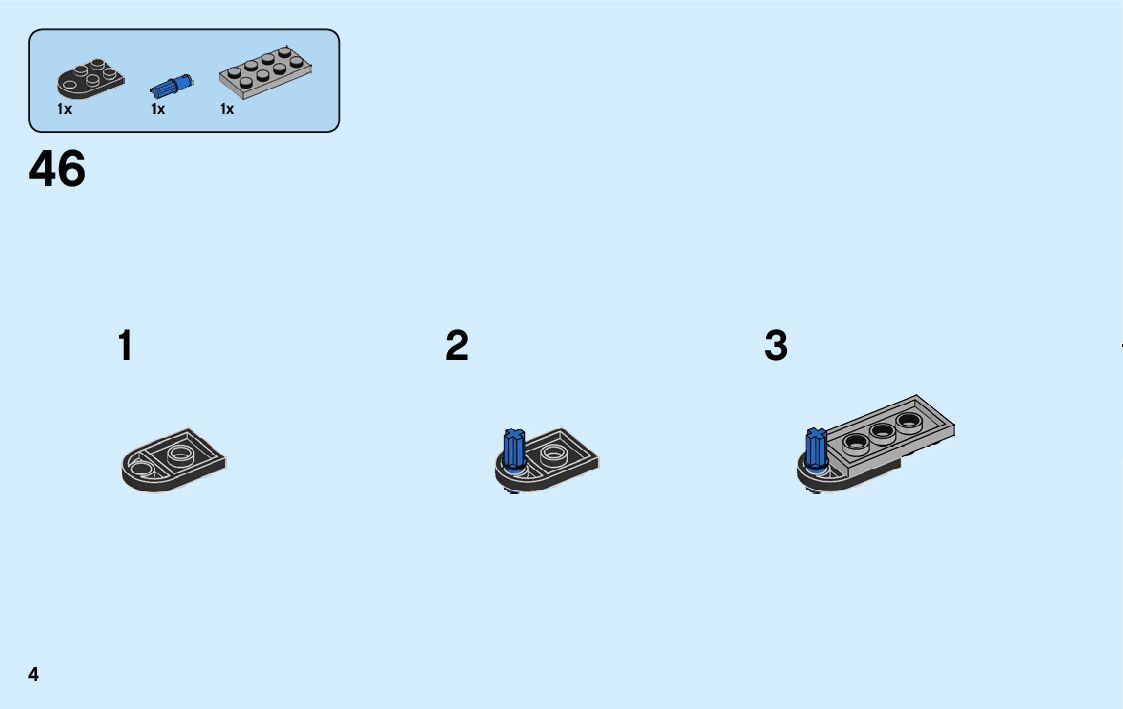 1x 1x 1x

46

1

2

3

4