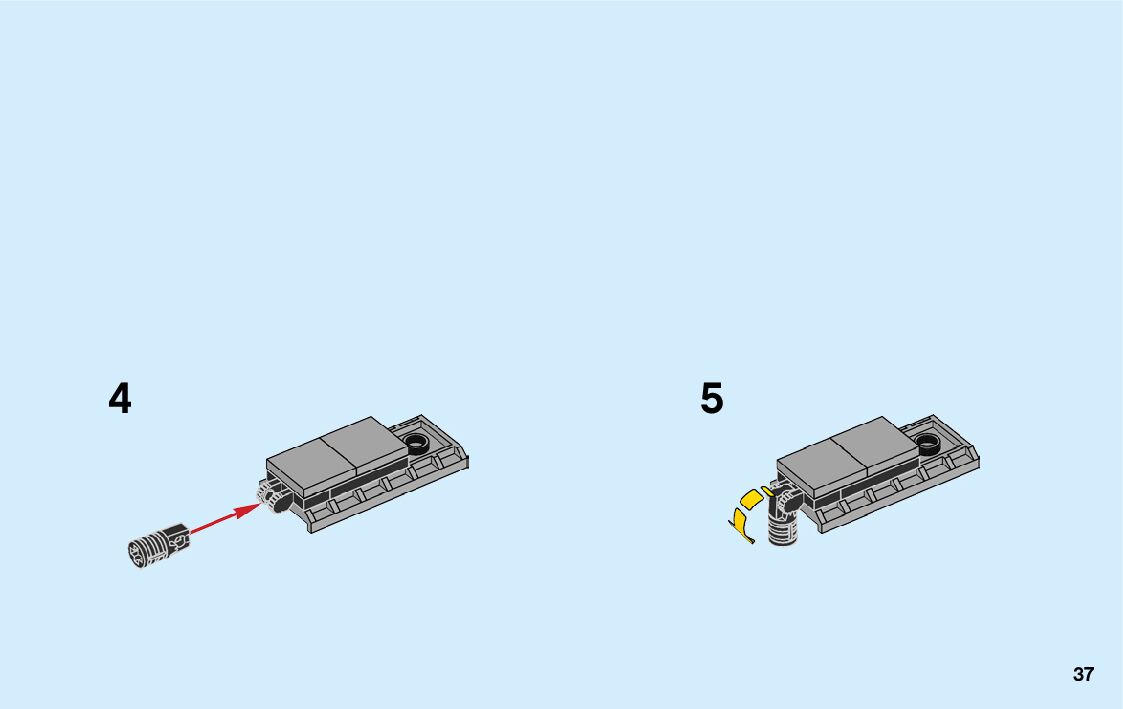 4

5

37